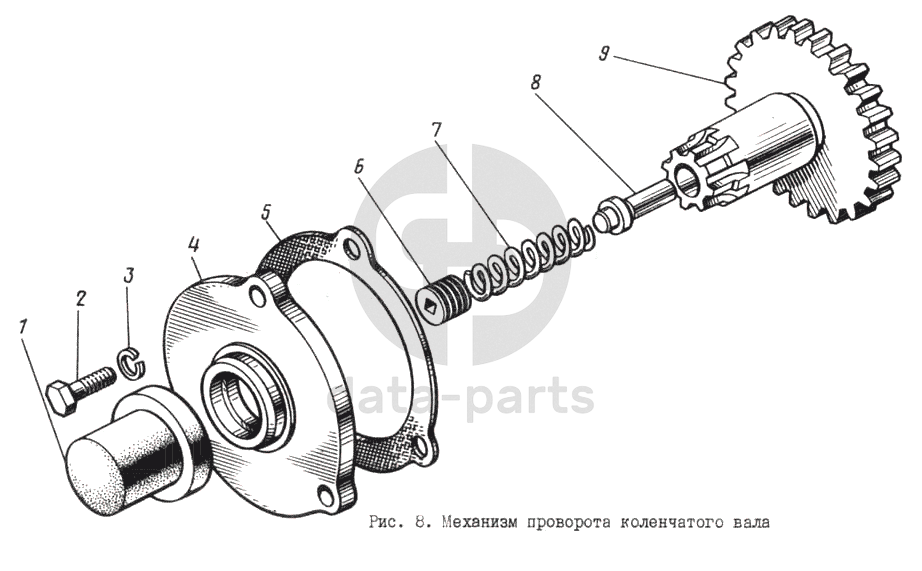 9
8
7
6
5
4
3
2
1

data-parts

Рис. 8. Механизм проворота коленчатого вала