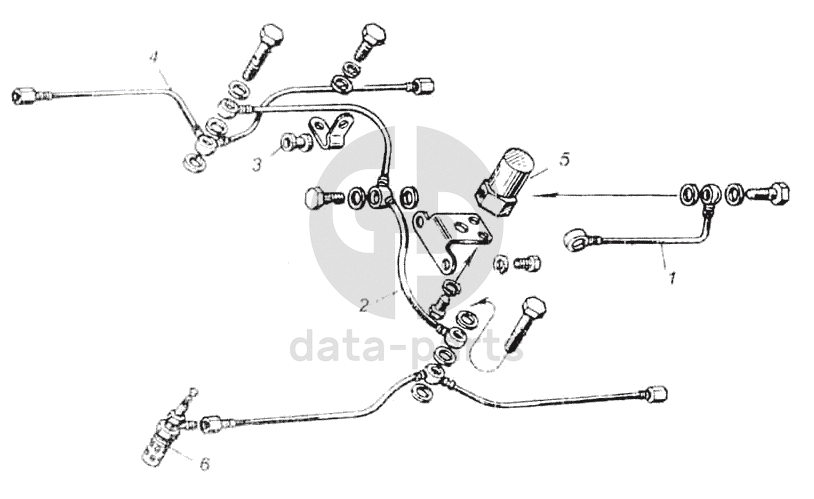 4
3
5
1
2
data-parts
6