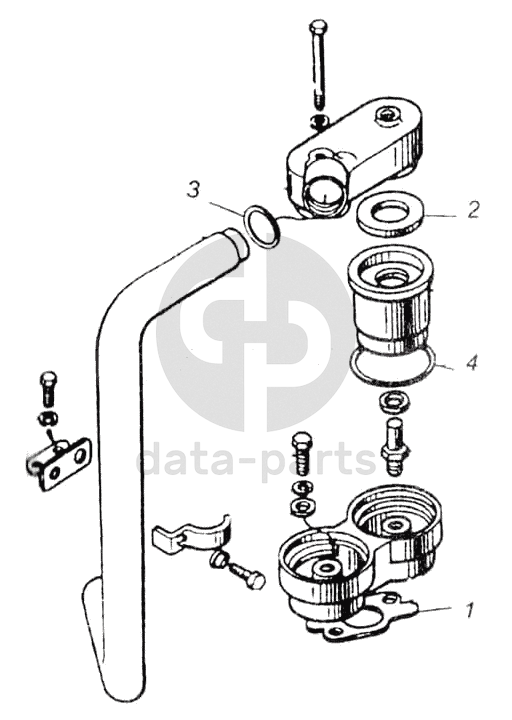 3
2
4
data-parts
1