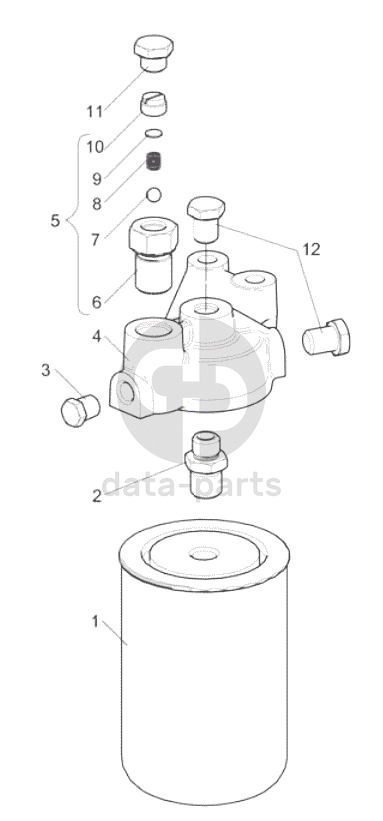 11
10
9
8
5
7
6
12
4
3
data-parts
2
1