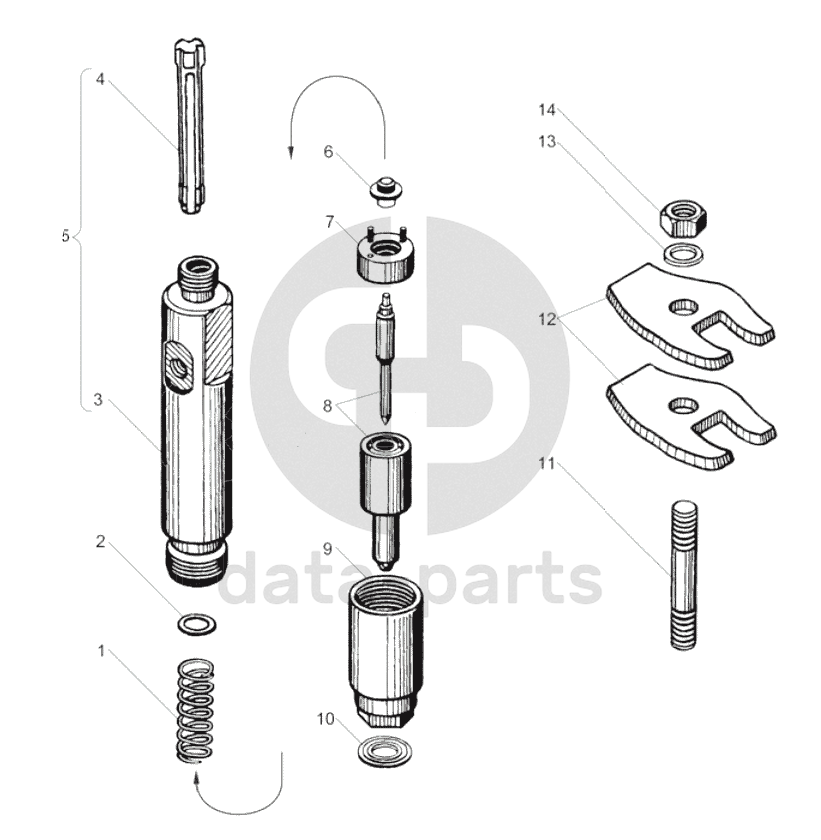 4
5
3
2
1
6
7
8
9
10
14
13
12
11
data parts