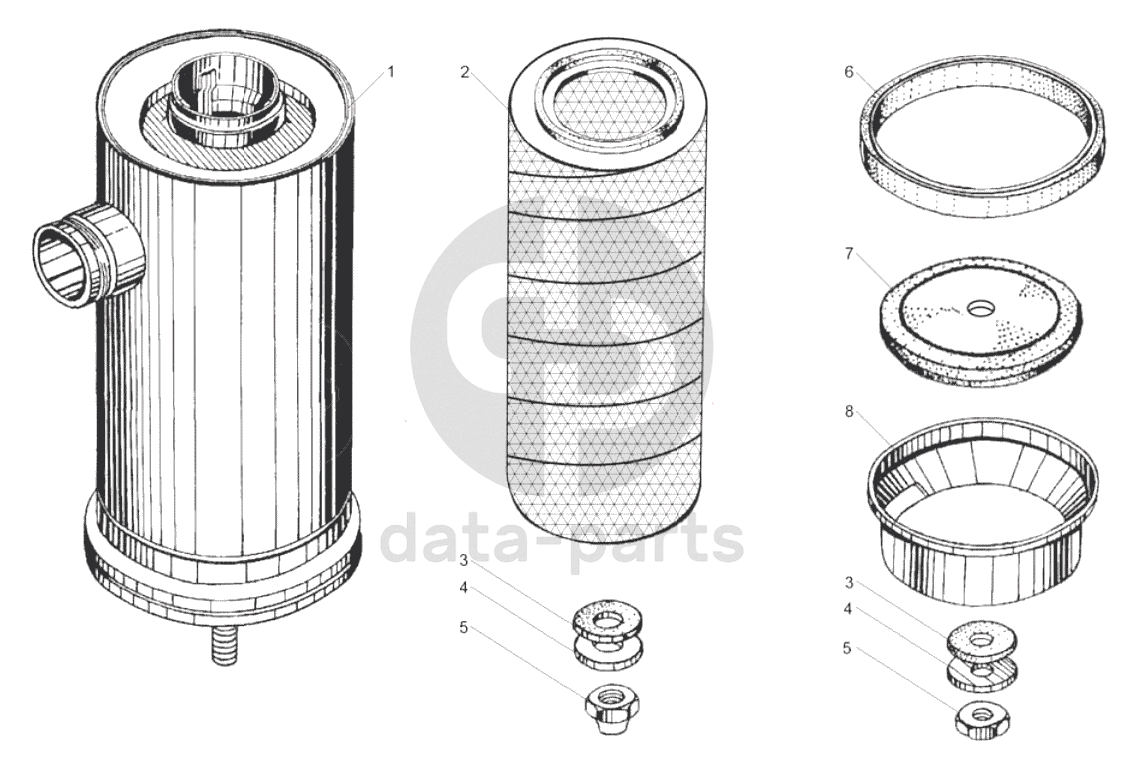 1
2
6
7
8
data-parts
3
4
5
3
4
5