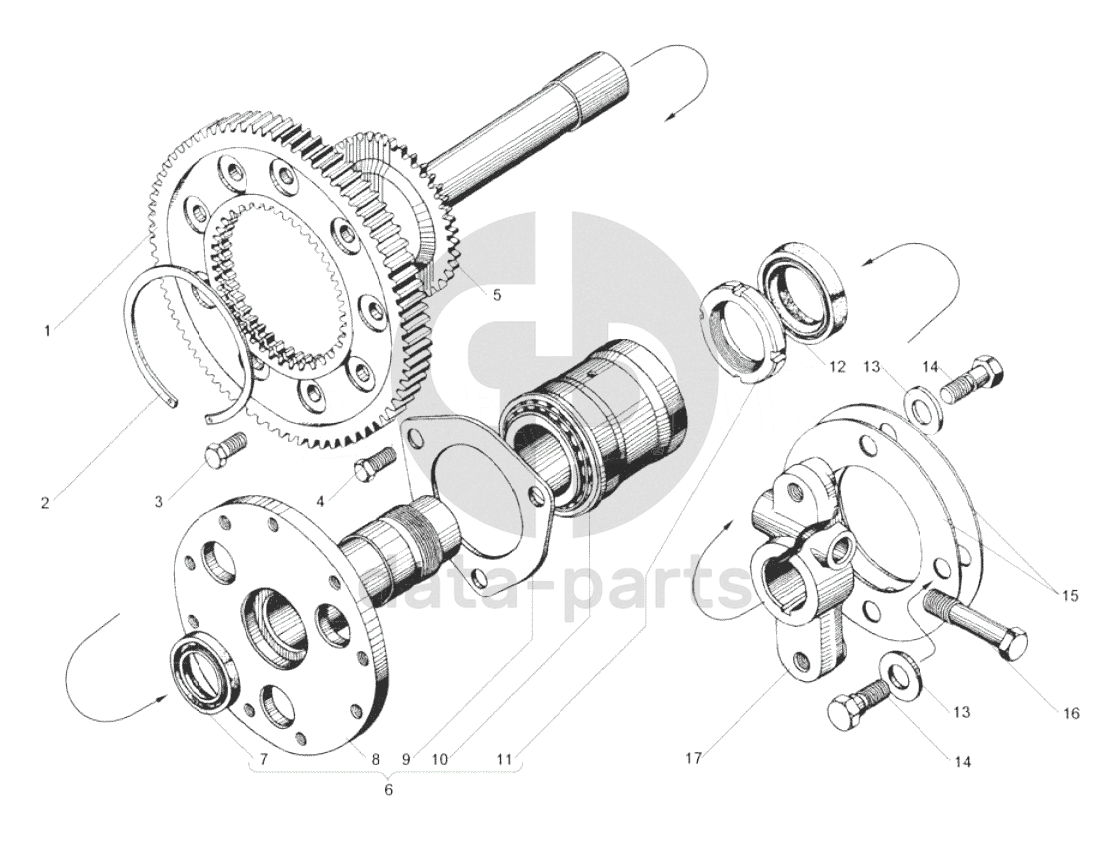 1
2
3
4
5
12
13
14
15
16
13
14
17
7
8
9
10
11
6
data-parts