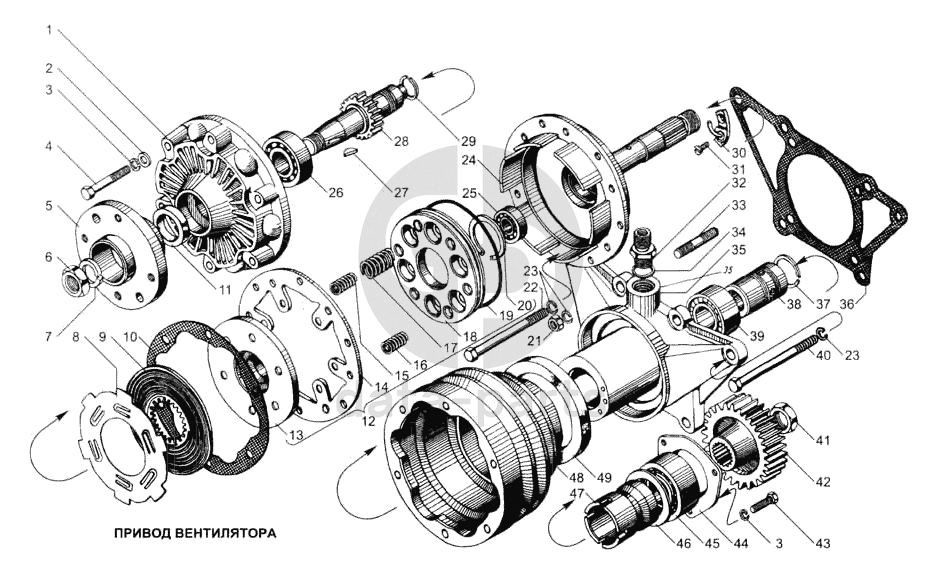 1
2
3
4
5
6
7
8
9
10
11
12
13
14
15
16
17
18
19
20
21
22
23
24
25
26
27
28
29
30
31
32
33
34
35
35
36
37
38
39
40
23
41
42
43
3
44
45
46
47
48
49

ПРИВОД ВЕНТИЛЯТОРА