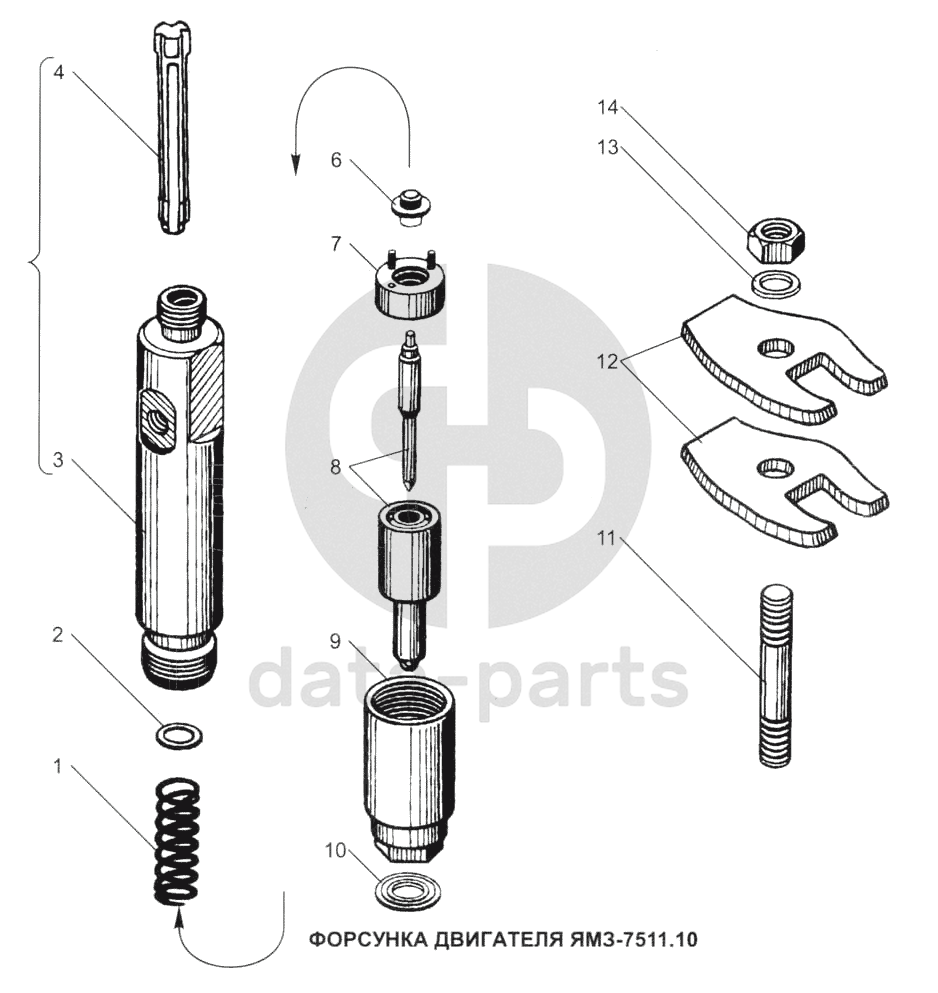 4
3
2
1
6
7
8
9
10
14
13
12
11
date-parts
ФОРСУНКА ДВИГАТЕЛЯ ЯМЗ-7511.10