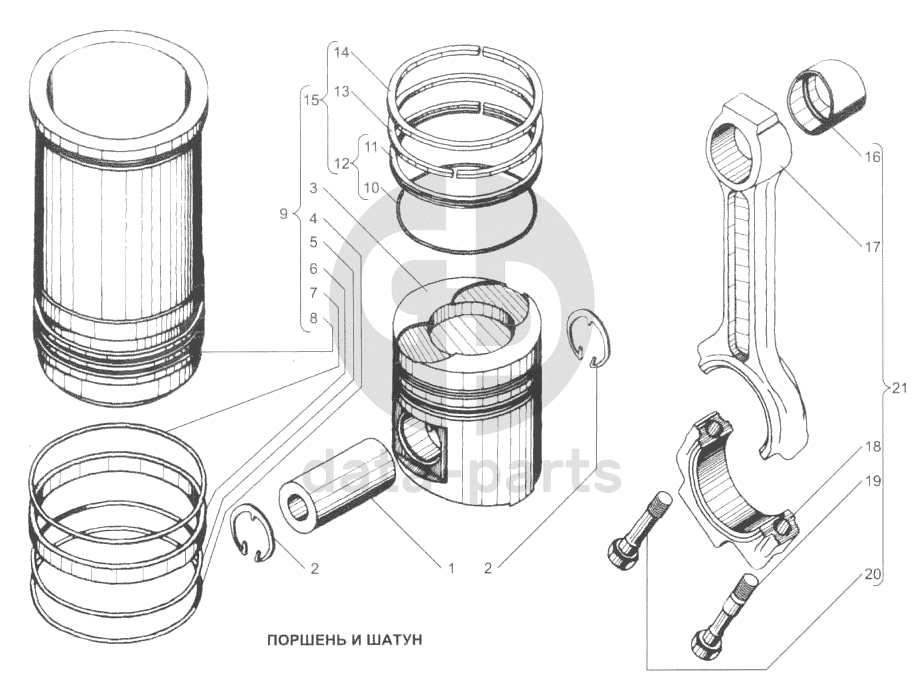 14
15
13
11
12
10
9
3
4
5
6
7
8
16
17
21
18
19
20
2
1
2
data-parts
ПОРШЕНЬ И ШАТУН