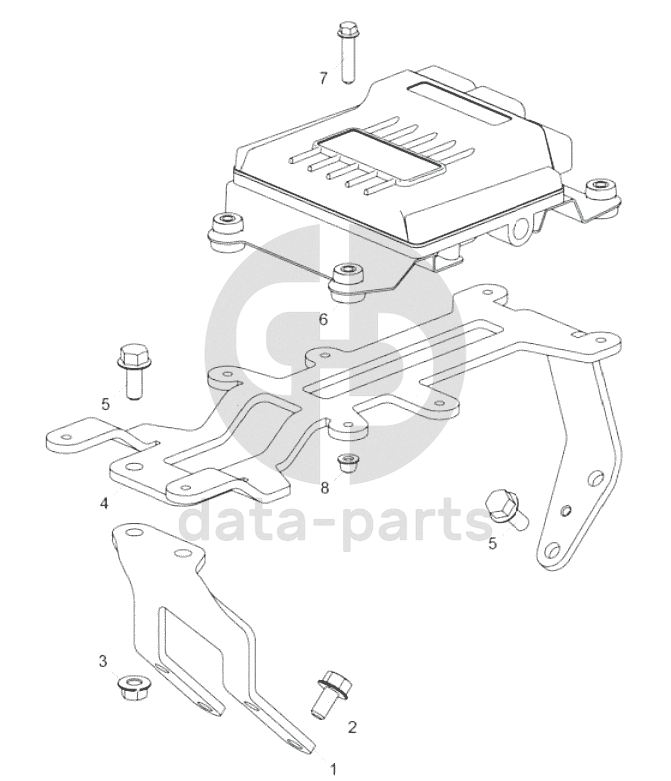 7
6
5
4
8
data-parts
5
3
2
1