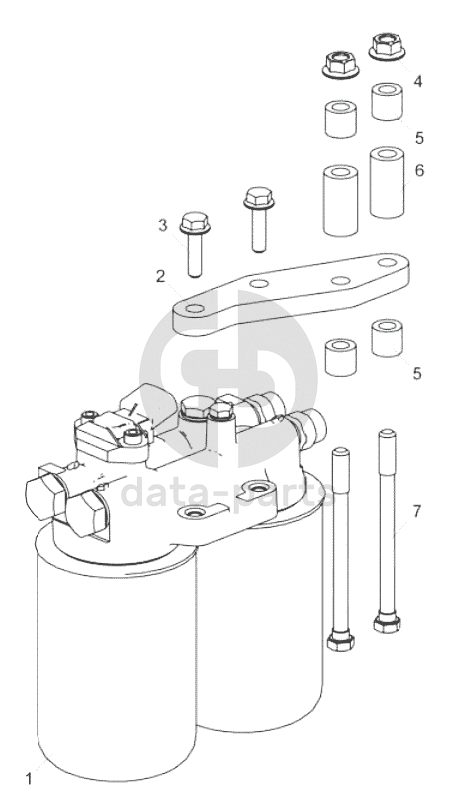 4
5
6
3
2
5
data-parts
7
1