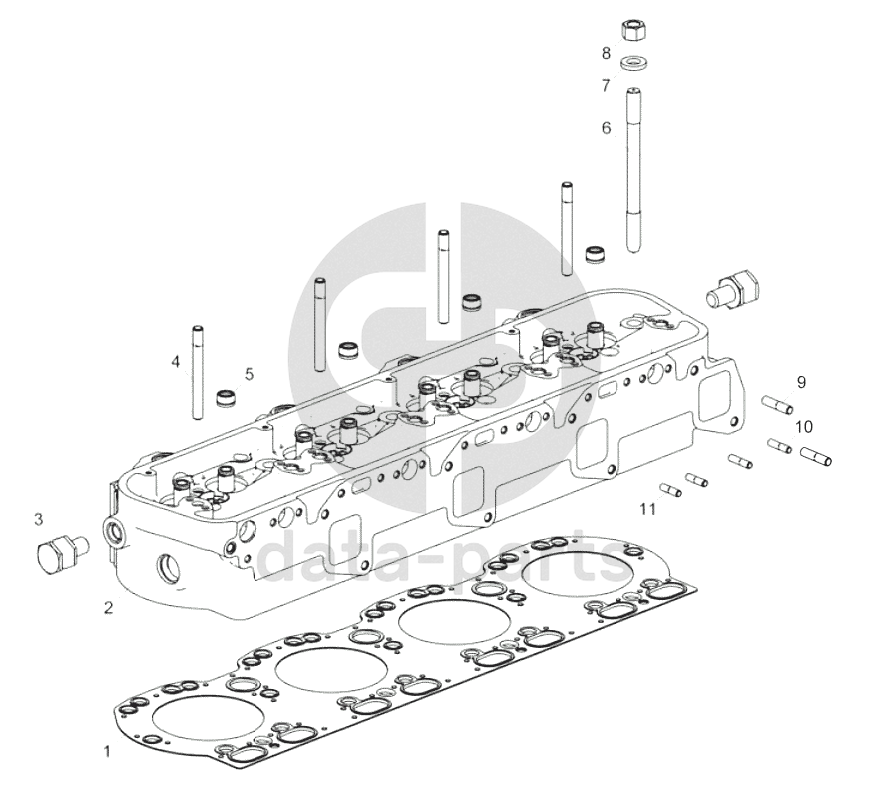 8
7
6
4
5
9
10
11
3
2
1
data-parts