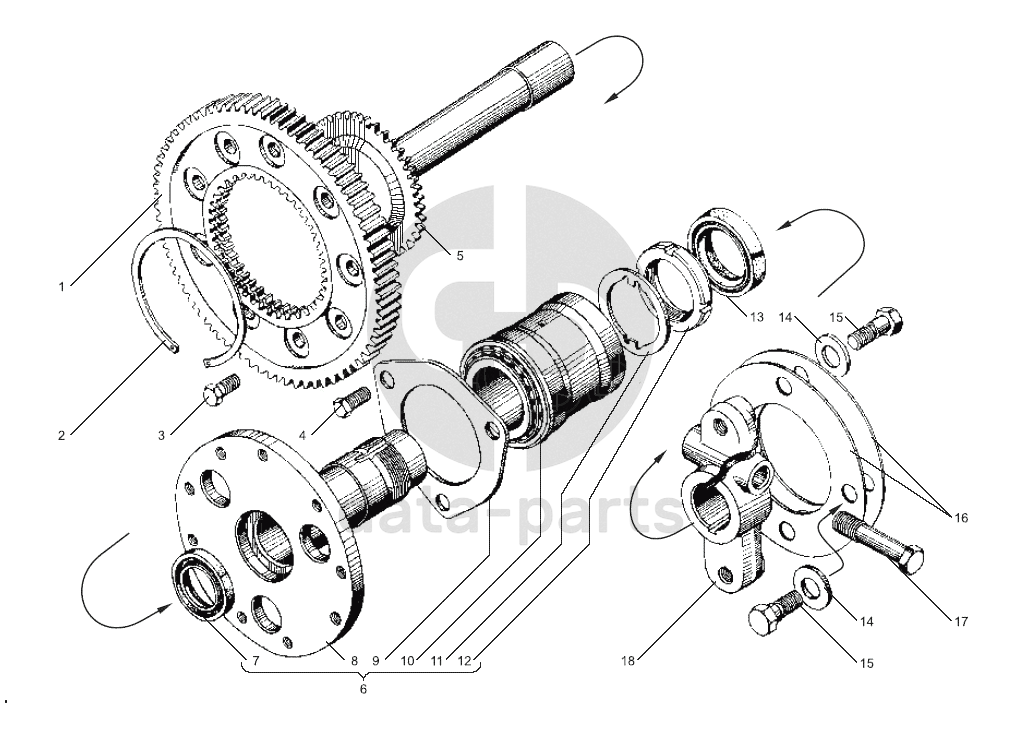 1
2
3
4
5
13
14
15
16
17
14
15
18
7
8
9
10
11
12
6
data-parts