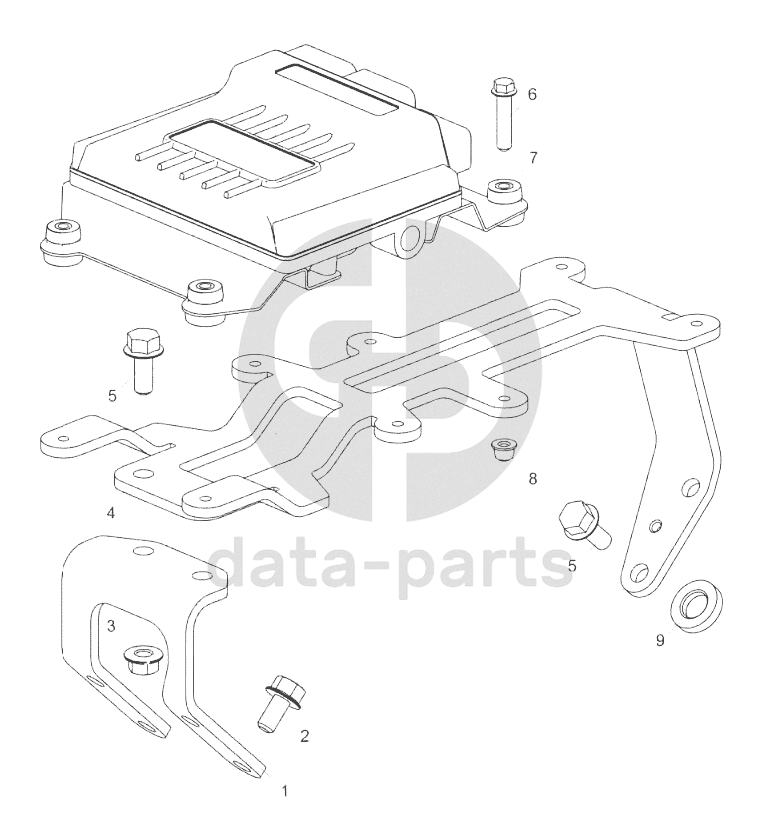 6
7
5
8
4
data-parts
5
3
9
2
1