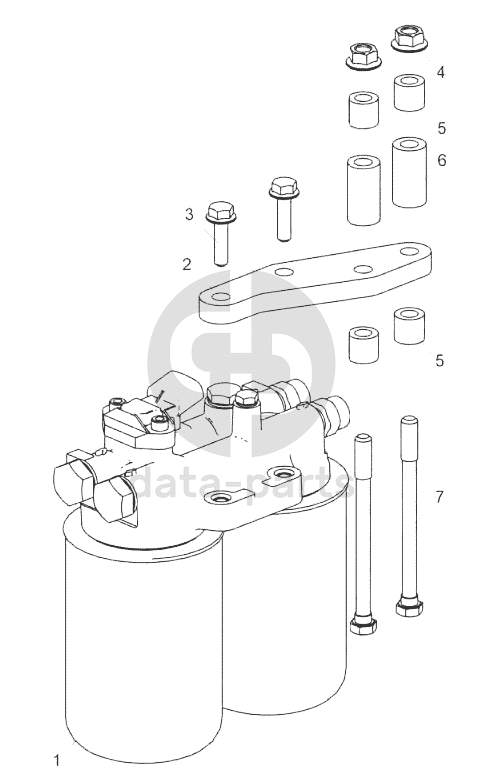 4
5
6
3
2
5
data-parts
7
1