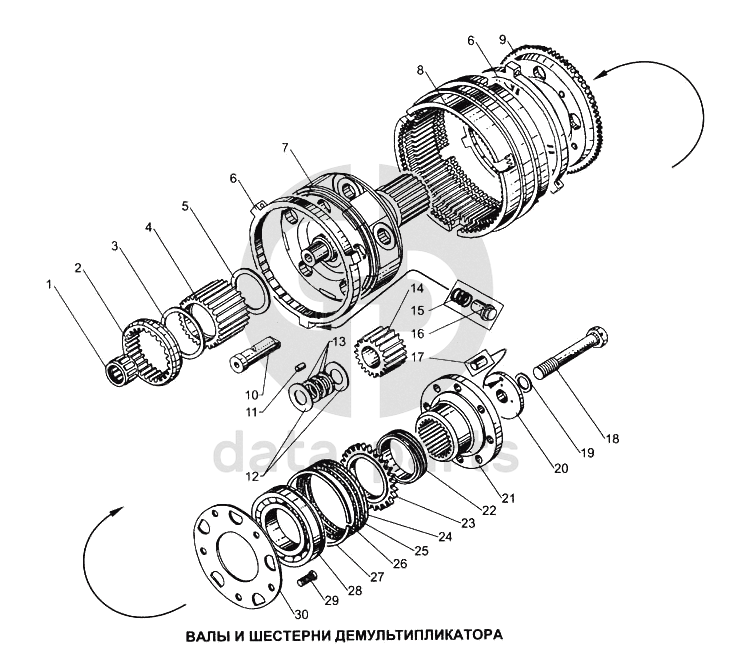 9
6
8
7
6
5
4
3
2
1
14
15
16
17
13
10
11
12
18
19
20
21
22
23
24
25
26
27
28
29
30
dataparts
ВАЛЫ И ШЕСТЕРНИ ДЕМУЛЬТИПЛИКАТОРА