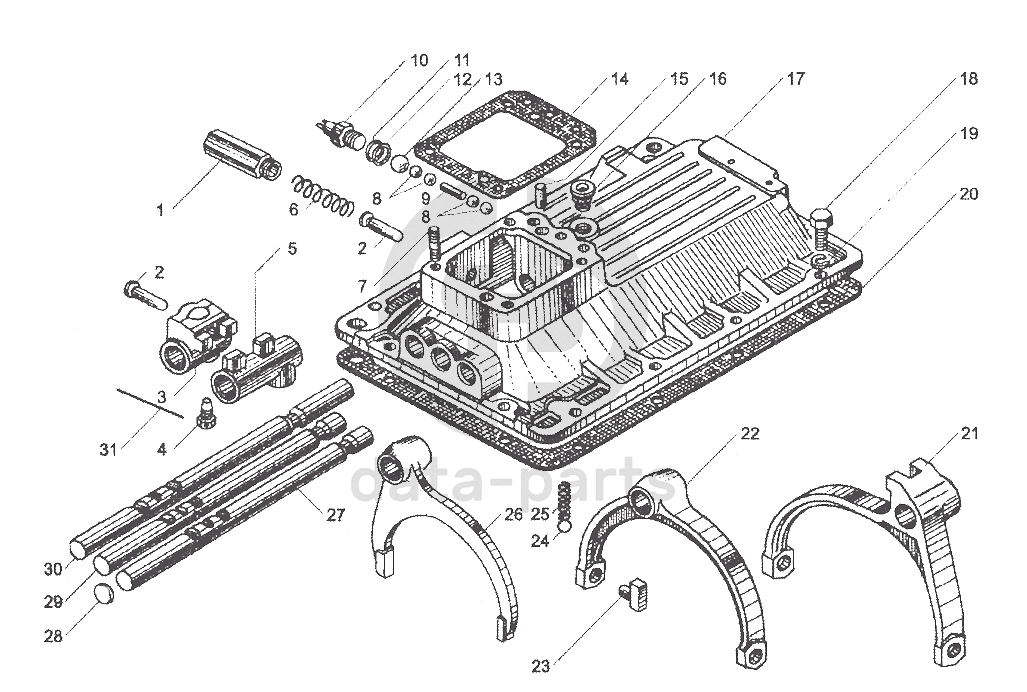 10
11
12
13
14
15
16
17
18
19
20
1
6
8
9
8
2
7
2
5
3
31
4
27
26
25
24
22
21
30
29
28
23
data-parts