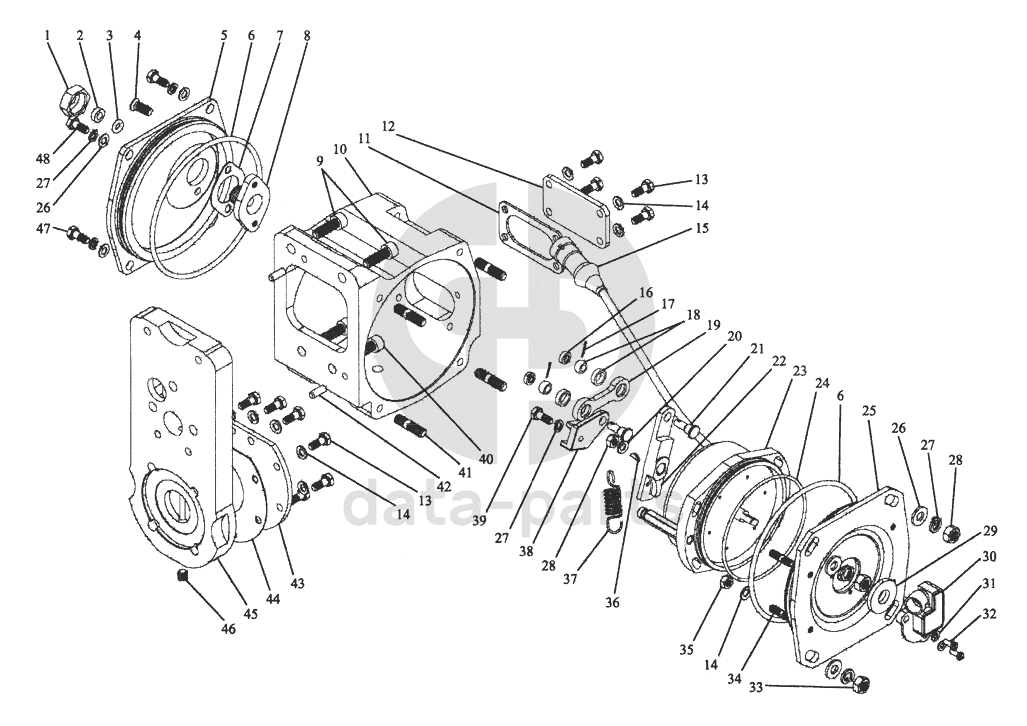 1 2 3 4 5 6 7 8
48
27
26
47
9 10
11
12
13
14
15
16
17
18
19
20
21
22
23
24
6
25
26
27
28
29
30
31
32
33
34
14
35
36
37
28
38
27
39
40
41
42
13
14
43
44
45
46
data-parts