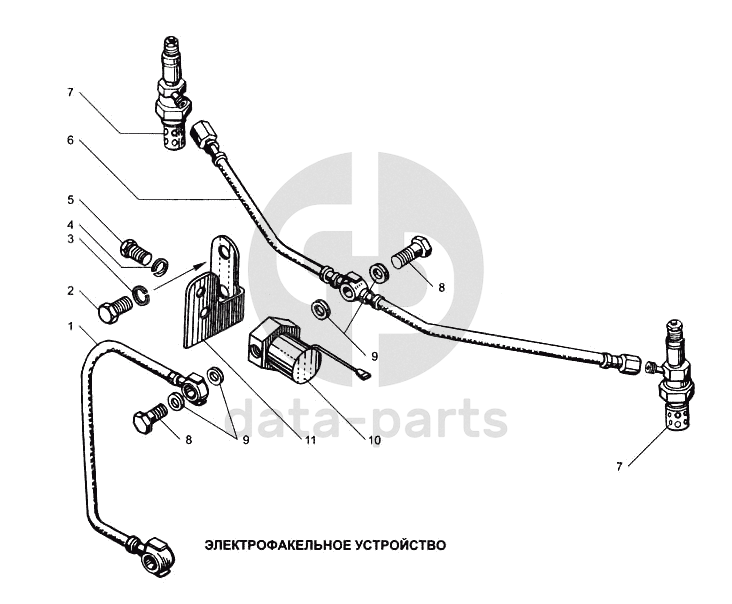 7
6
5
4
3
2
1
8
9
8
9
11
10
7
data-parts
ЭЛЕКТРОФАКЕЛЬНОЕ УСТРОЙСТВО