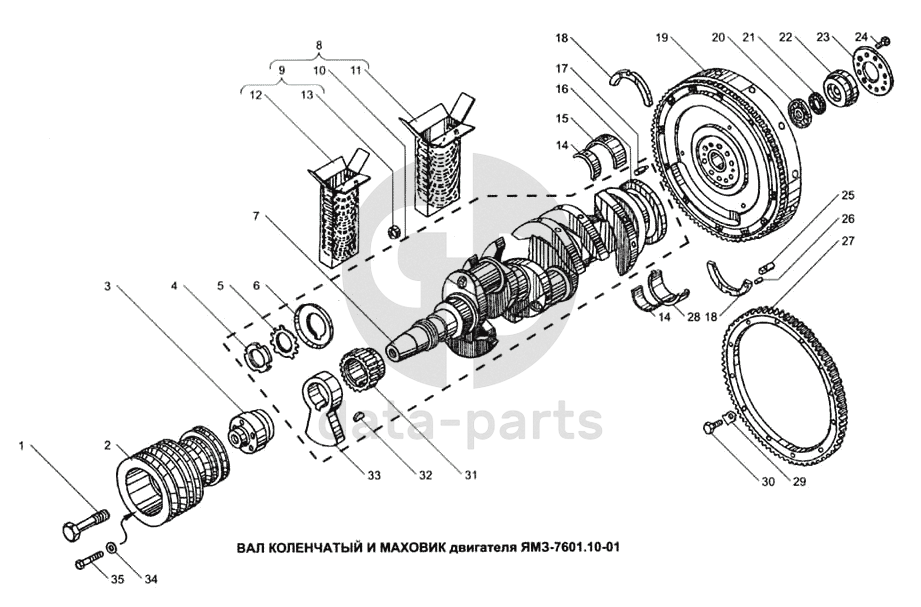 8
9
10
11
12
13
18
19
20
21
22
23
24
17
16
15
14
7
25
26
27
3
4
5
6
14
28
18
1
2
33
32
31
30
29
35
34
data-parts
ВАЛ КОЛЕНЧАТЫЙ И МАХОВИК двигателя ЯМЗ-7601.10-01