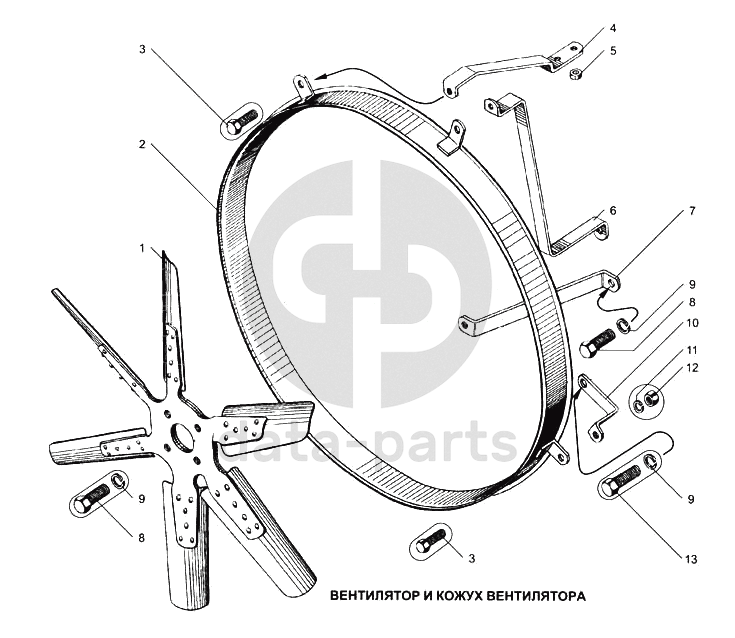 3
4
5
2
6
7
1
9
8
10
11
12
data-parts
9
8
9
3
13
ВЕНТИЛЯТОР И КОЖУХ ВЕНТИЛЯТОРА