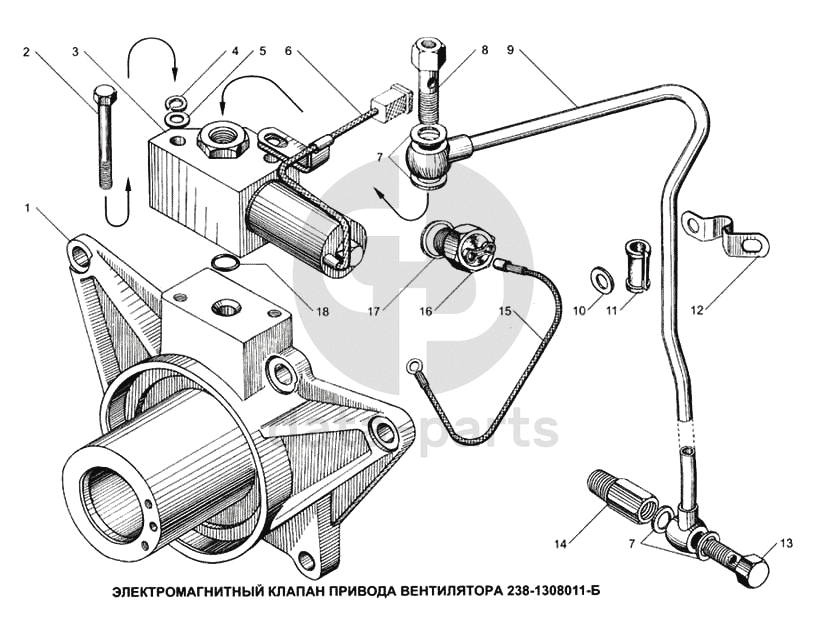 2
3
4
5
6
8
9
7
1
18
17
16
15
10
11
12
14
7
13
parts

ЭЛЕКТРОМАГНИТНЫЙ КЛАПАН ПРИВОДА ВЕНТИЛЯТОРА 238-1308011-Б