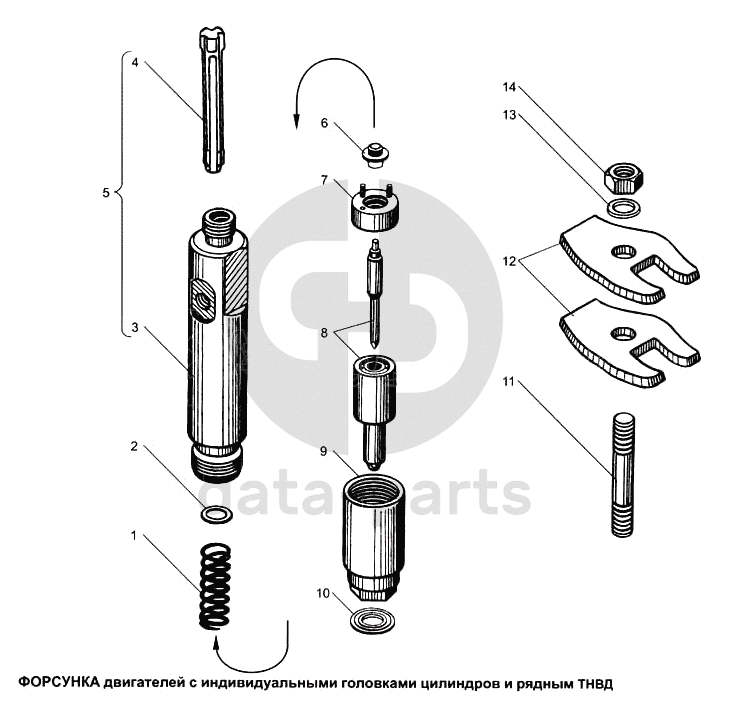 4

5

3

2

1

6

7

8

9

10

14

13

12

11

data parts

ФОРСУНКА двигателей с индивидуальными головками цилиндров и рядным ТНВД