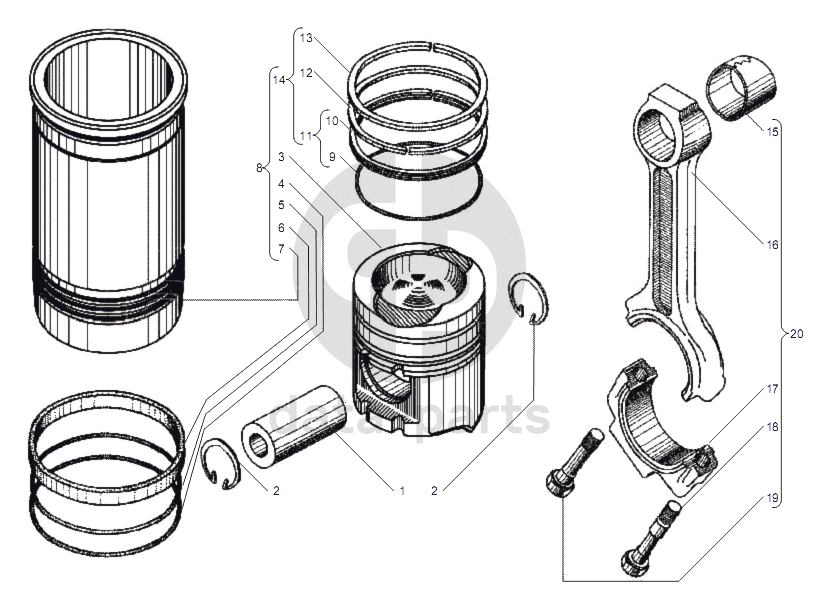 13
14
12
11
10
9
8
3
4
5
6
7
15
16
20
17
18
19
2
1
2
data parts