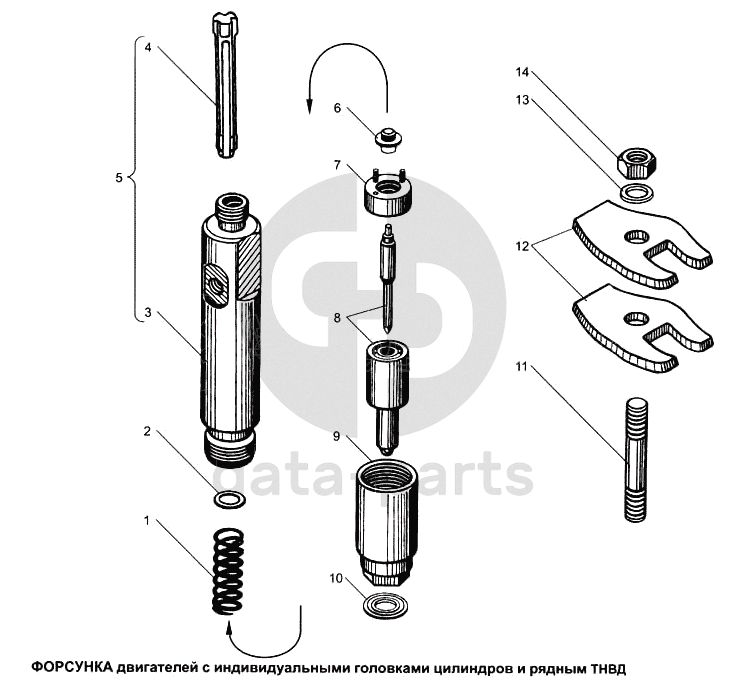 4
5
3
2
1
6
7
8
9
10
14
13
12
11
data-parts
ФОРСУНКА двигателей с индивидуальными головками цилиндров и рядным ТНВД