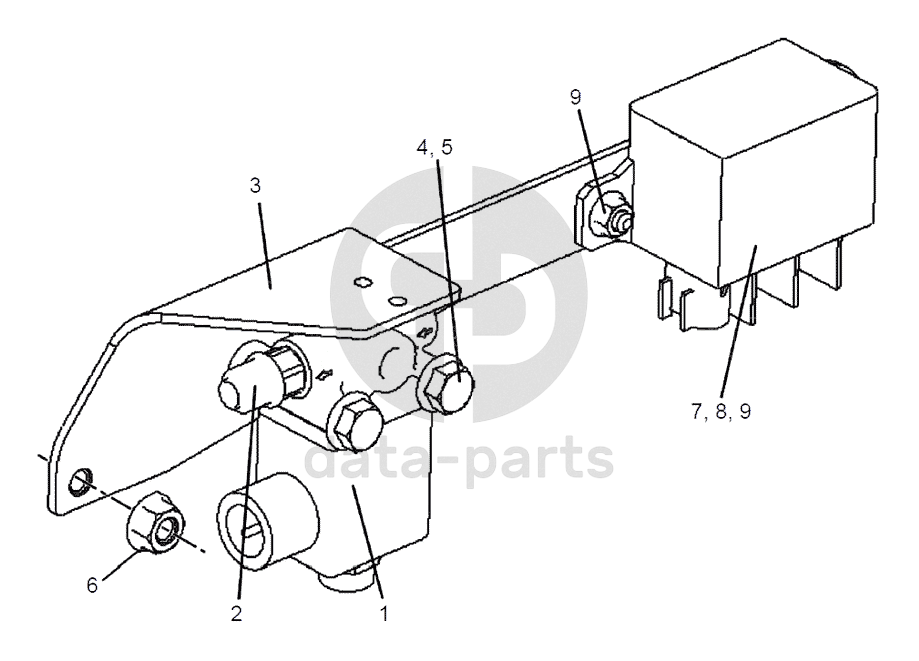 9
4, 5
3
7, 8, 9
data-parts
6
2
1