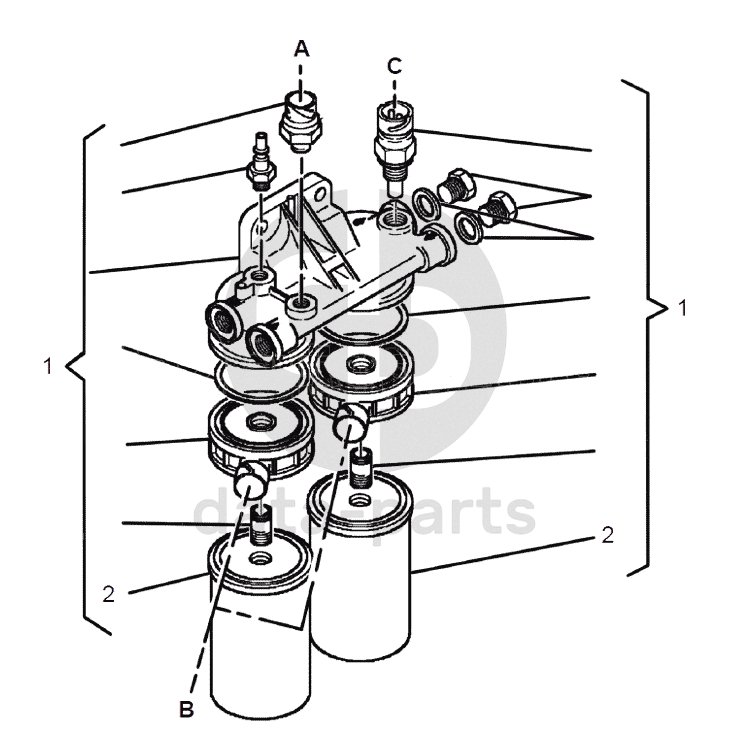 A
C
1
1
2
2
B
data-parts