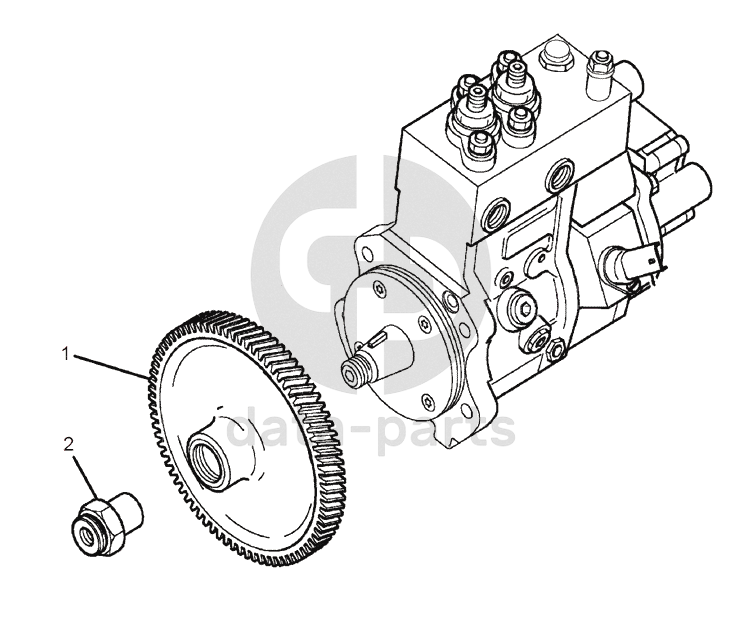 1
2
data-parts