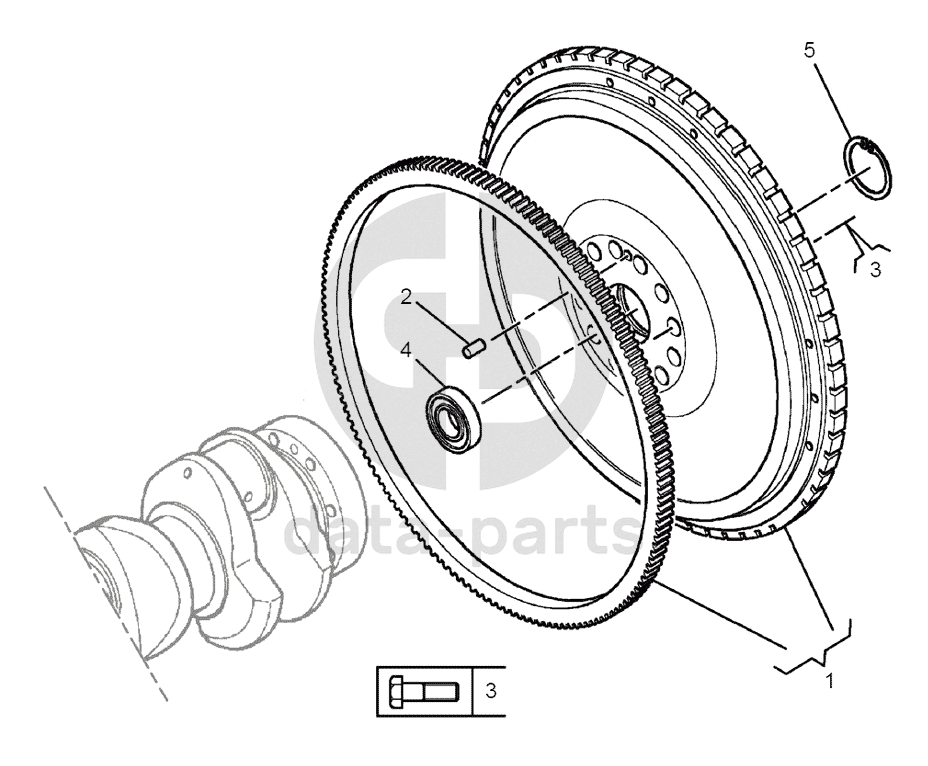 5
3
2
4
data-parts
3
1