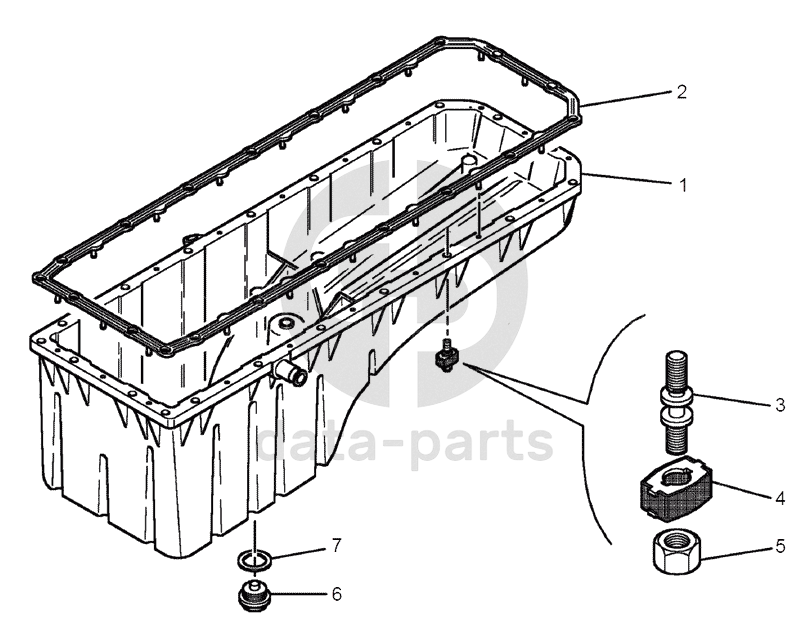 2
1
3
4
5
7
6
data-parts