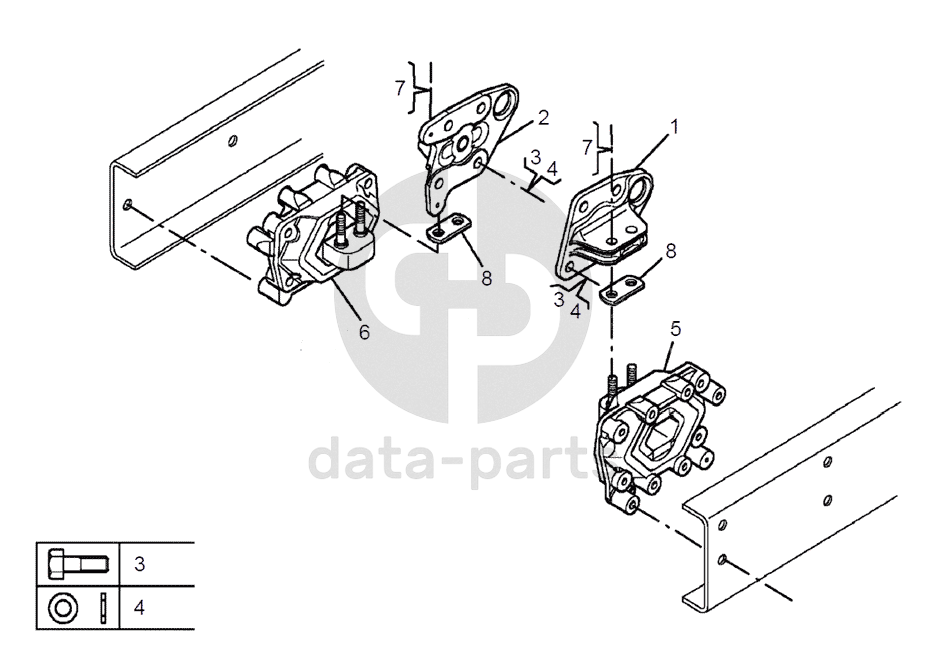 7
2
3 4
7
1
8
8
3
4
6
5
data-parts
3
4