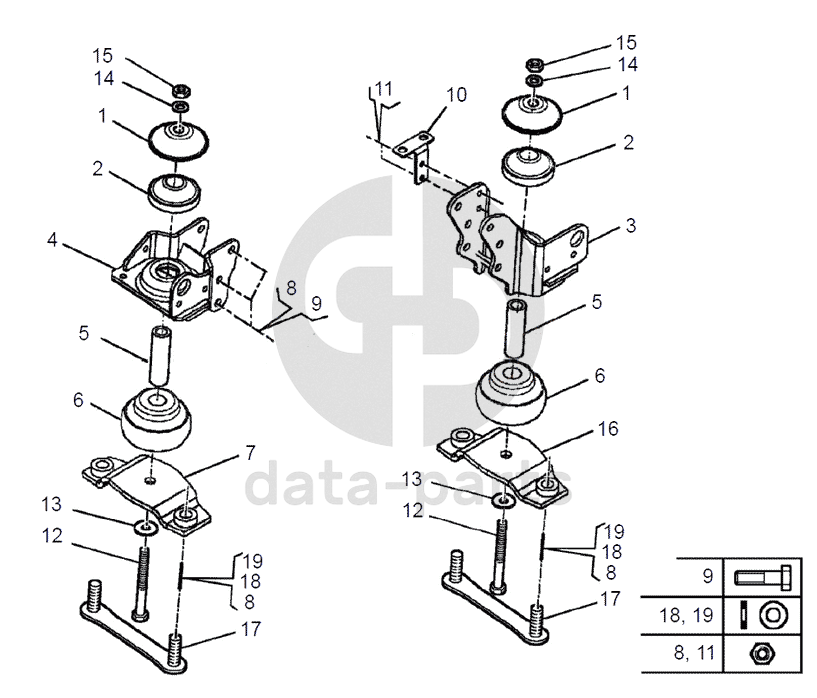 15
14
1
2
4
8
9
5
6
7
13
12
19
18
8
17

11
10
15
14
1
2
3
5
6
16
13
12
19
18
8
17

data-parts

| 9 | |
|---|---|
| 18, 19 | |
| 8, 11 | |