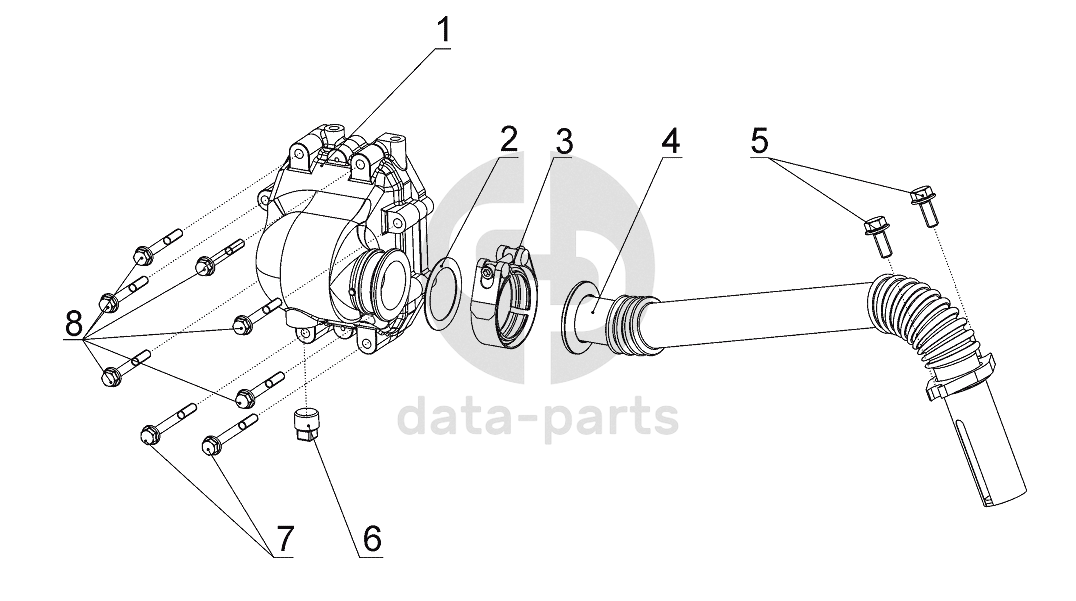 1
2
3
4
5
8
data-parts
7
6