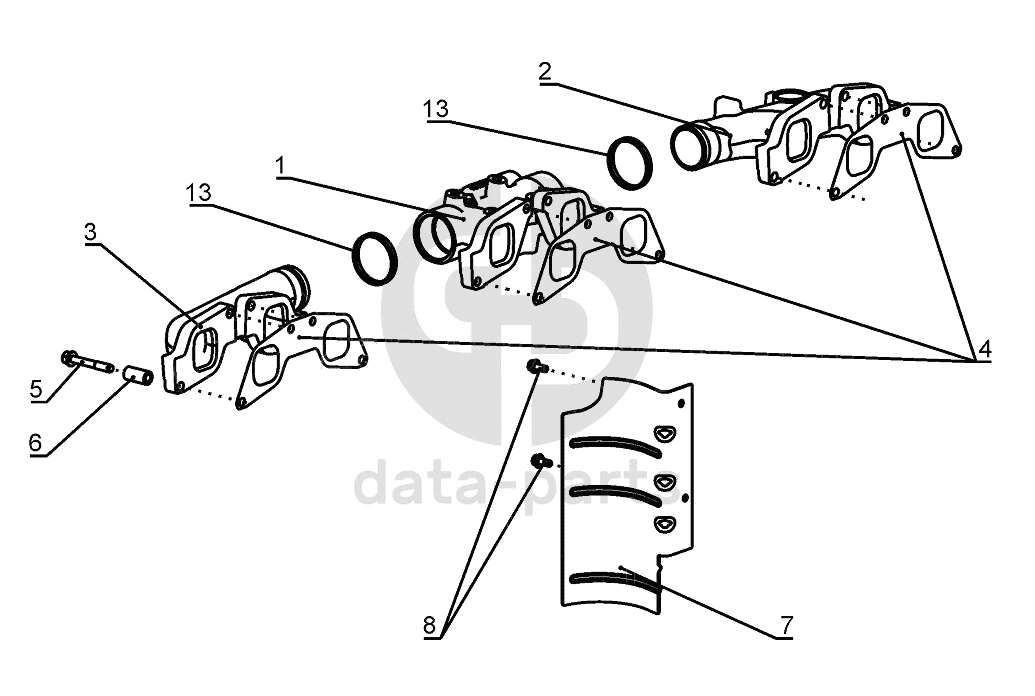 2
13
1
13
3
4
5
6
data-parts
8
7