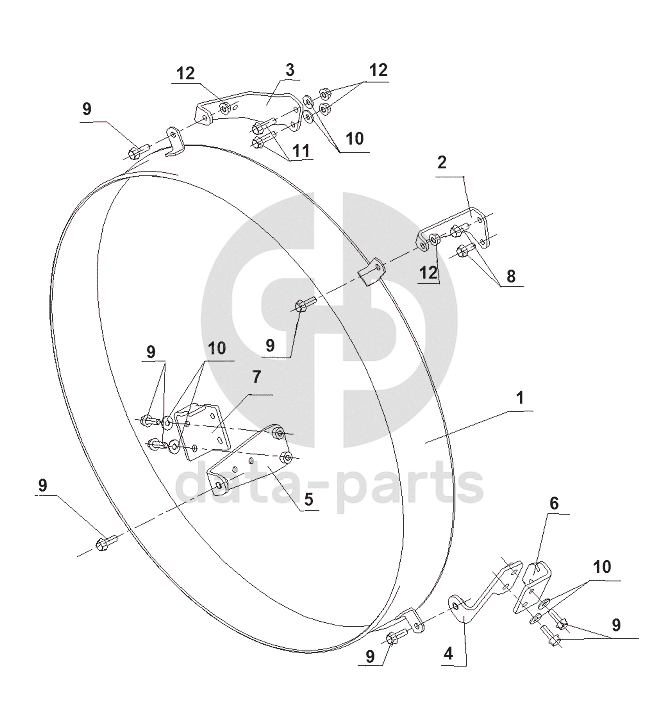 12
3
12
9
10
11
2
12
8
9
9
10
7
1
9
5
data-parts
6
10
9
9
4