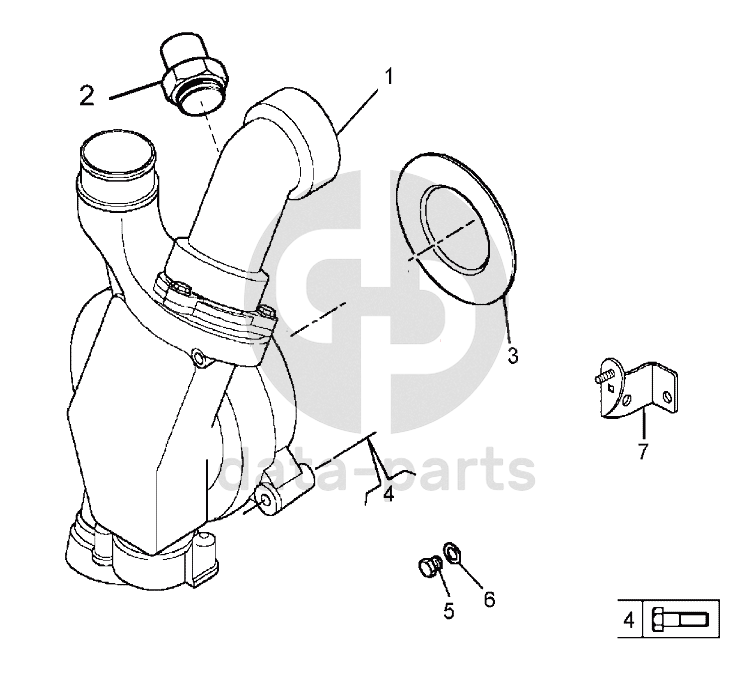 2
1
3
7
data-parts
4
5
6
4