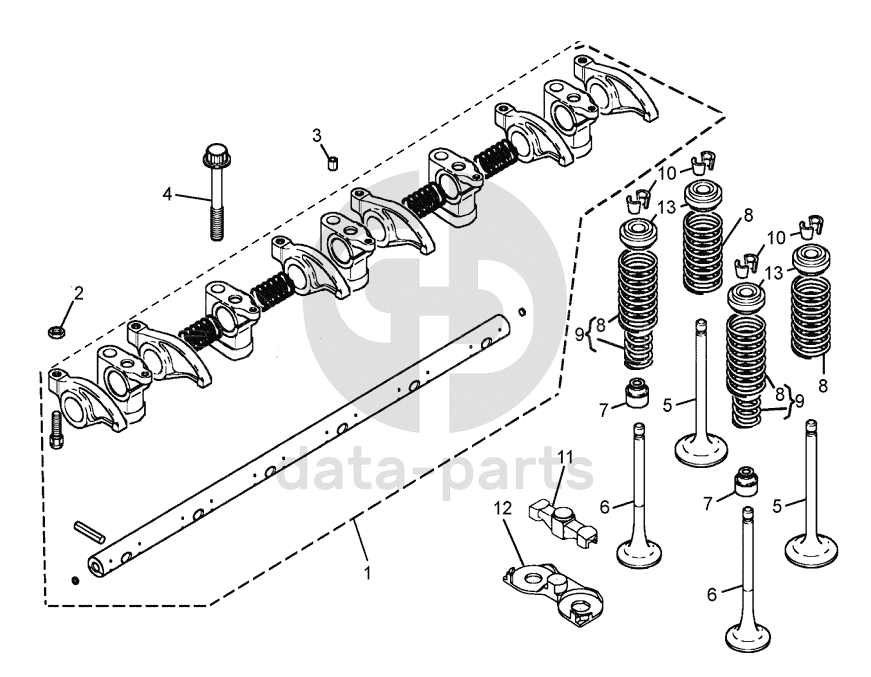 3
4
2
10
13
8
10
13
9
8
8
9
8
7
5
data-parts
11
12
6
7
5
1
6