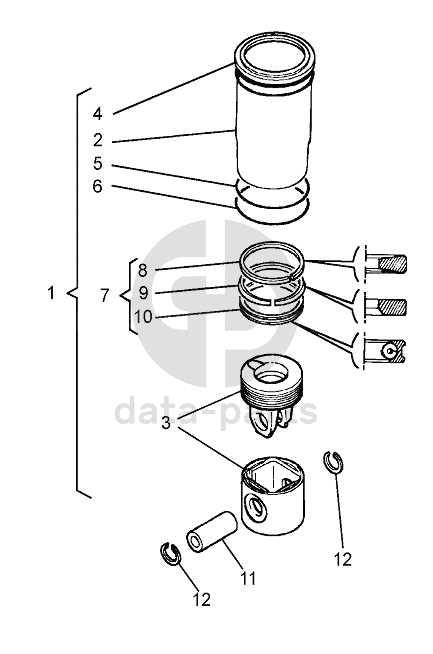 4
2
5
6
1
7
8
9
10
data-parts
3
12
11
12