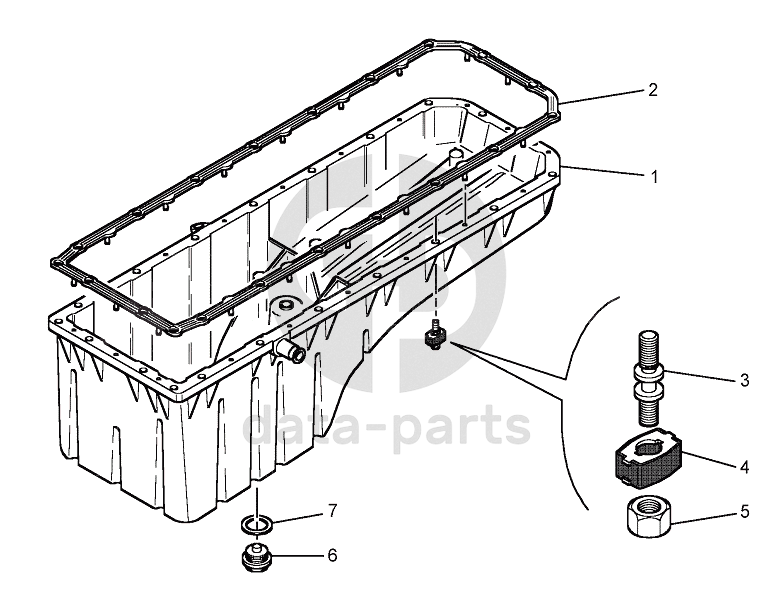 2
1
3
4
5
7
6
data-parts