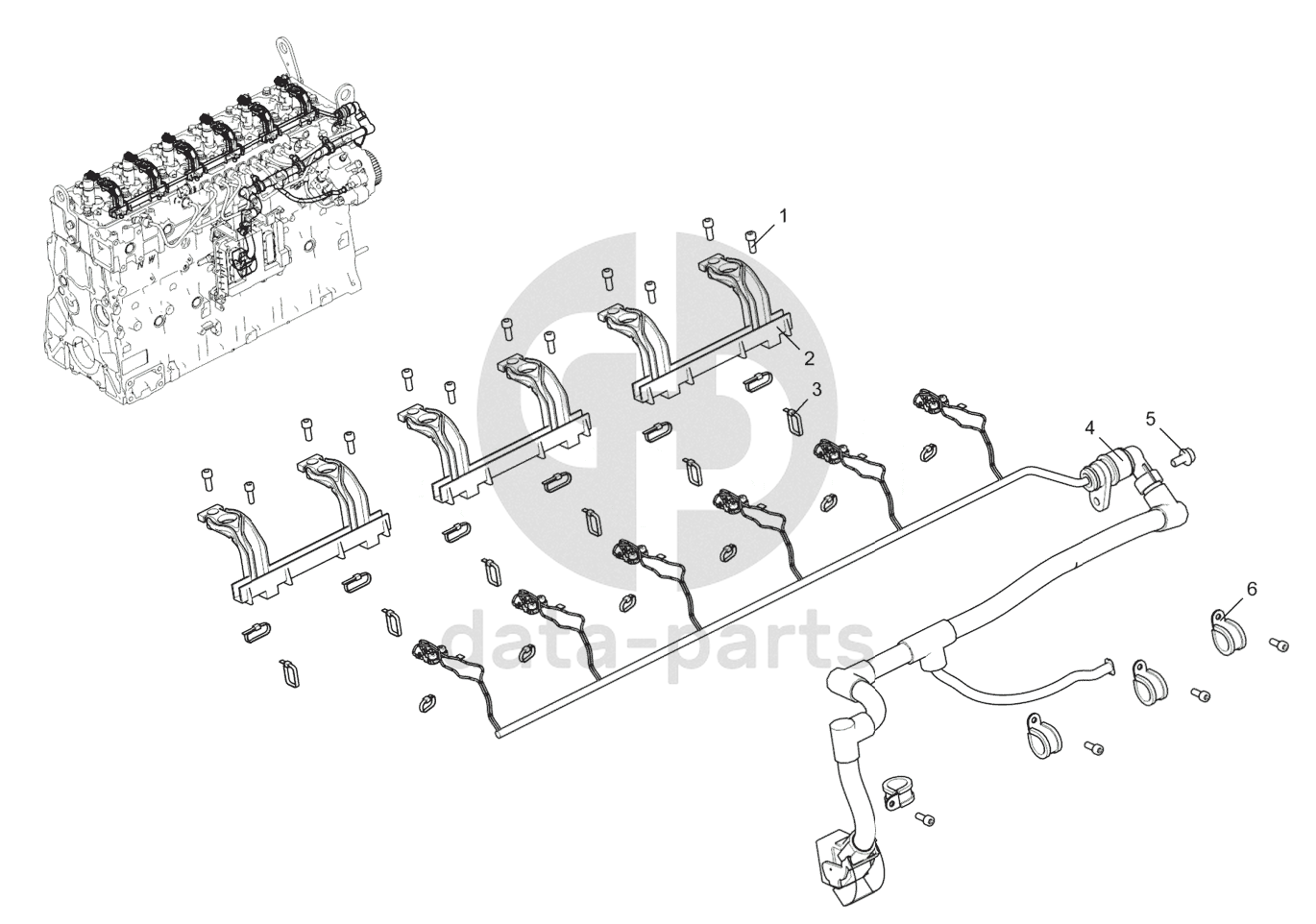 1
2
3
4
5
6
data-parts