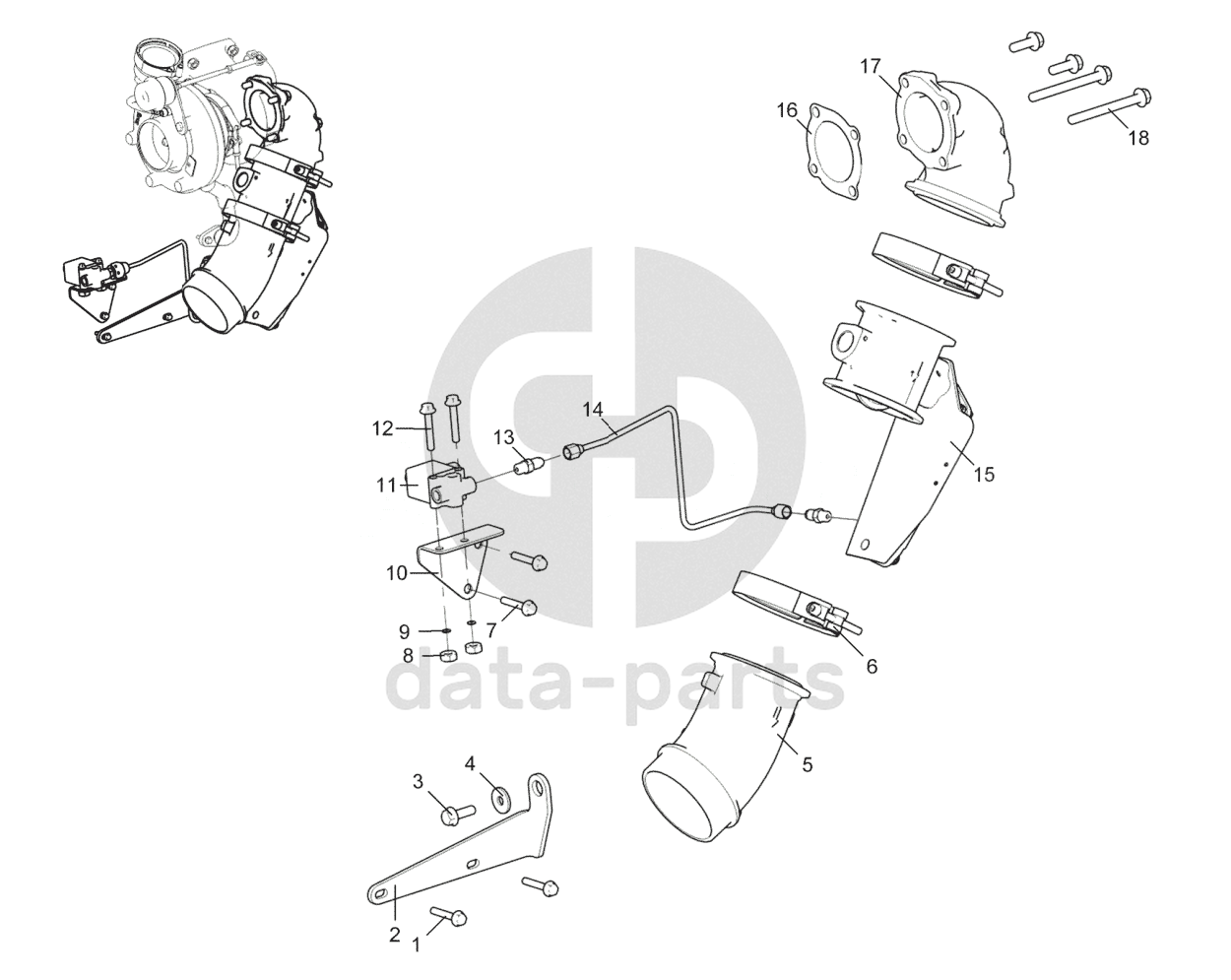 17
16
18
14
12
13
11
15
10
9
7
8
6
data-parts
5
3
4
2
1