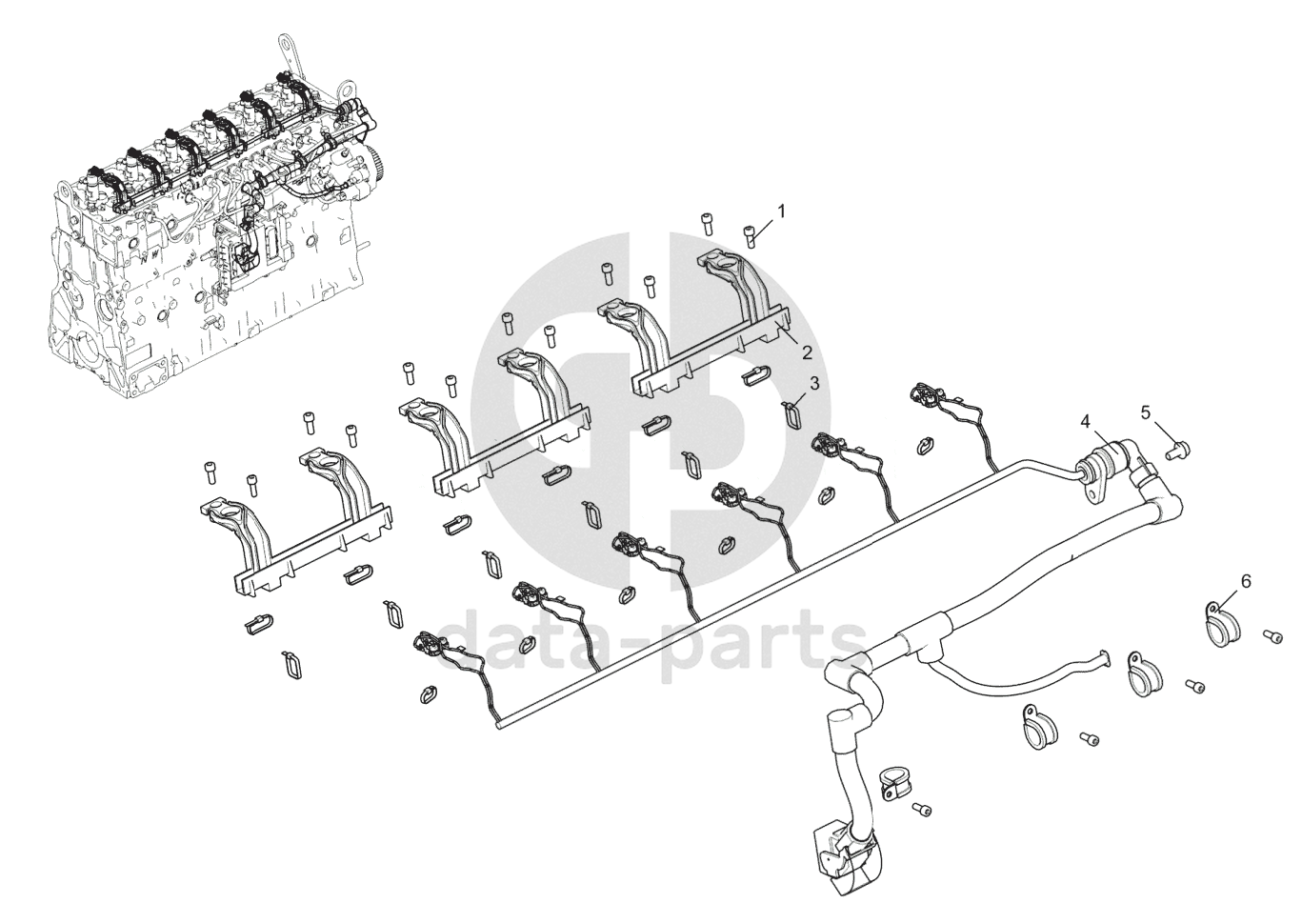 1
2
3
4
5
6
data-parts