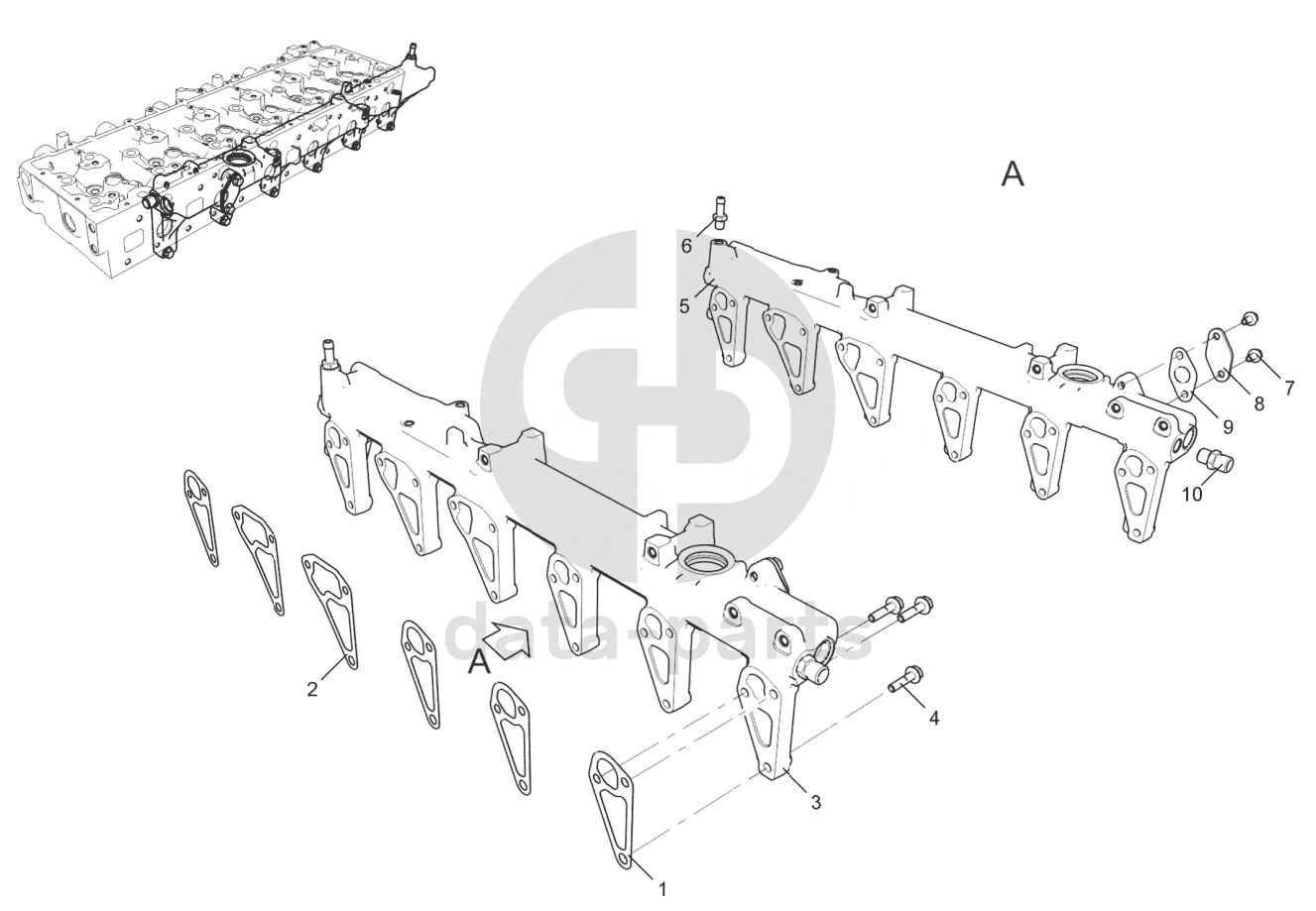 A

6
5
7
8
9
10

data-parts

A
2
4
3
1