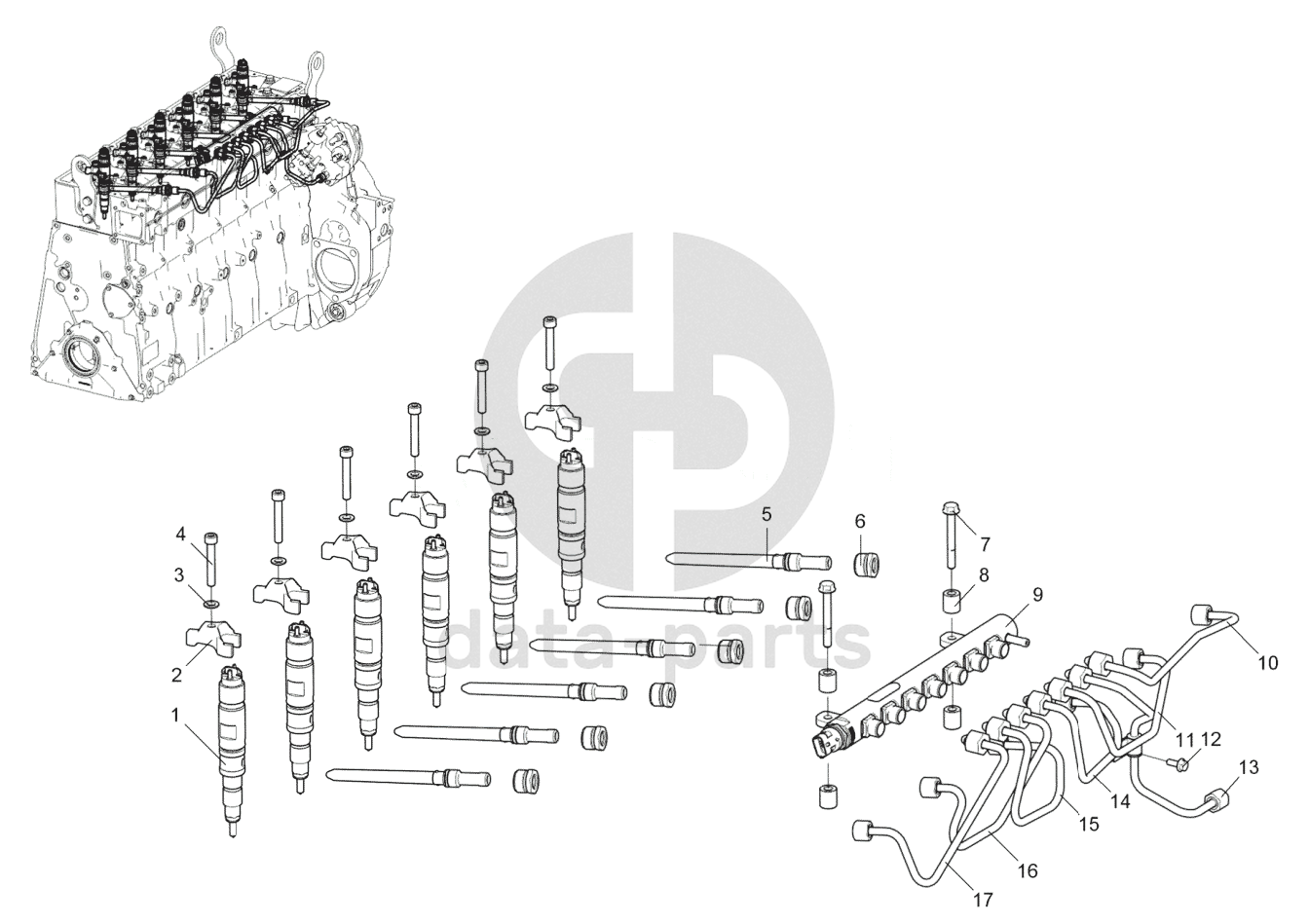 4
3
2
1
5
6
7
8
9
10
11
12
13
14
15
16
17
data-parts