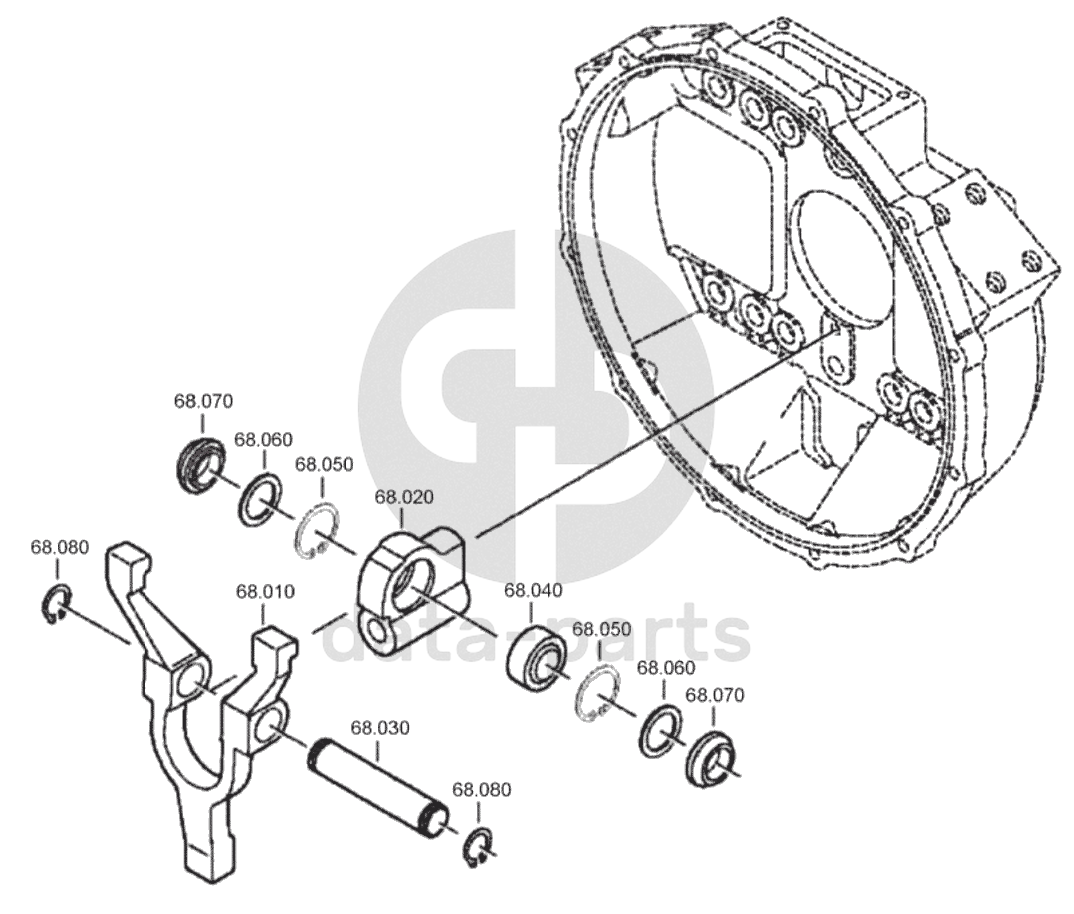 68.070
68.060
68.050
68.020
68.080
68.010
68.040
68.050
68.060
68.070
68.030
68.080
data-parts