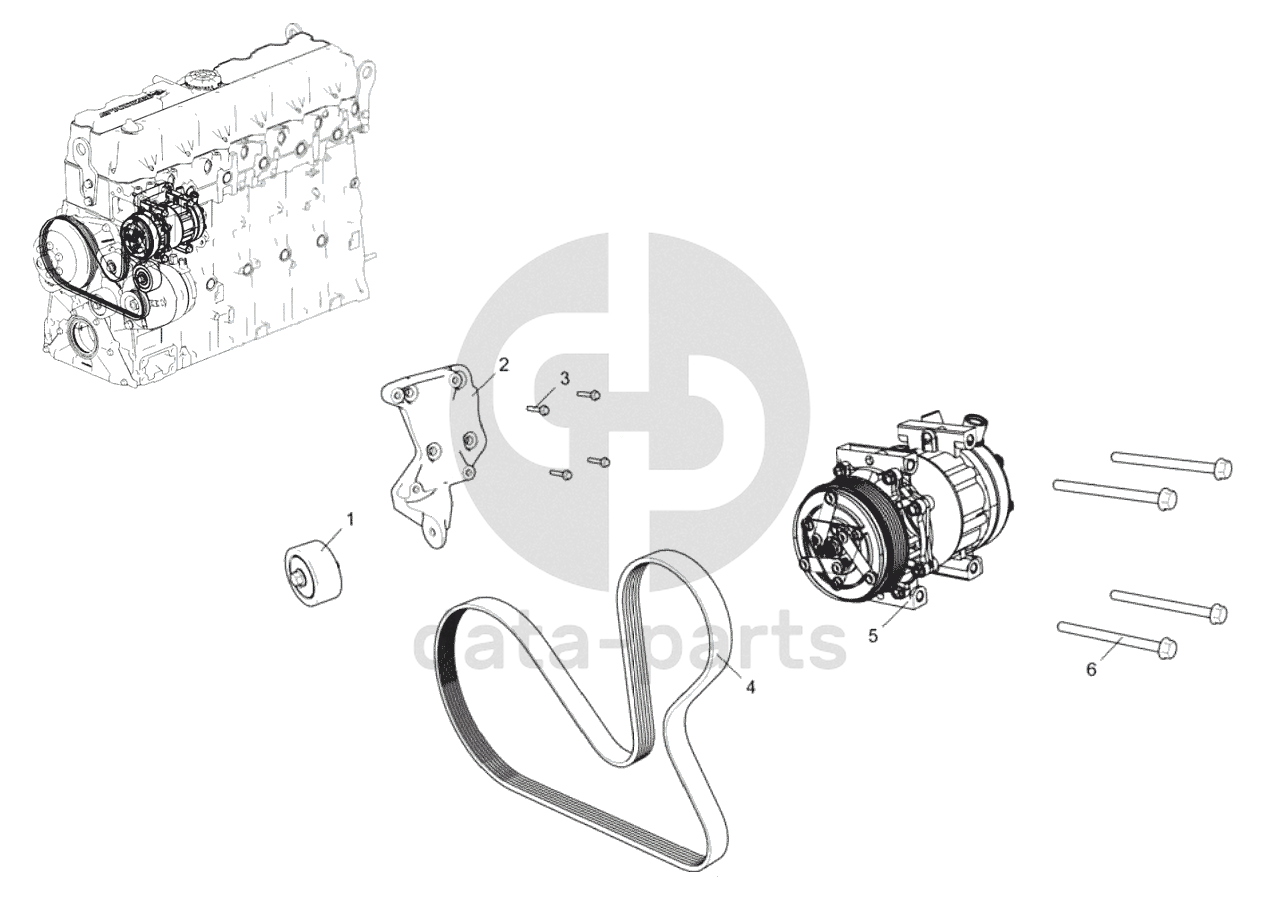 2
3
1
5
4
6
cata-parts