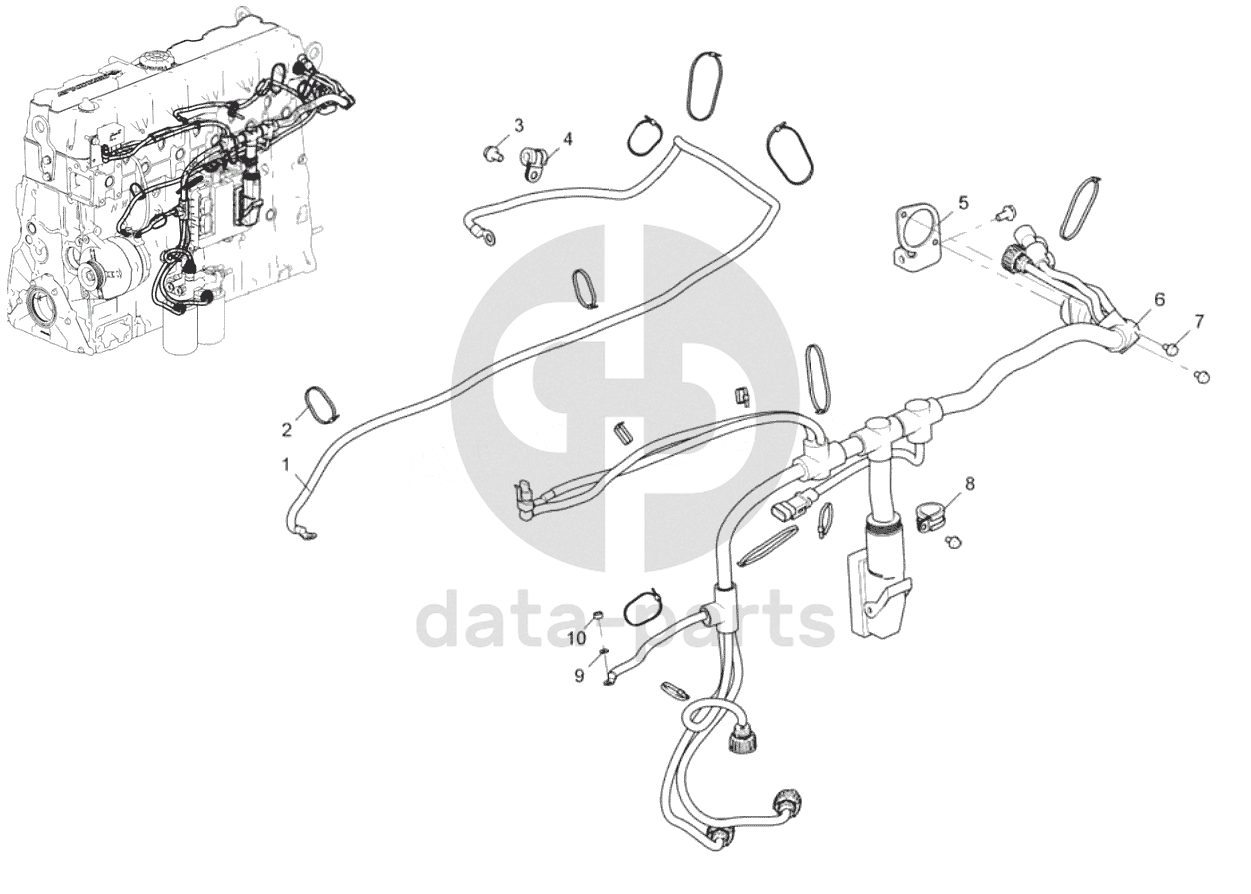 3
4
5
6
7
2
1
8
10
9
data-parts