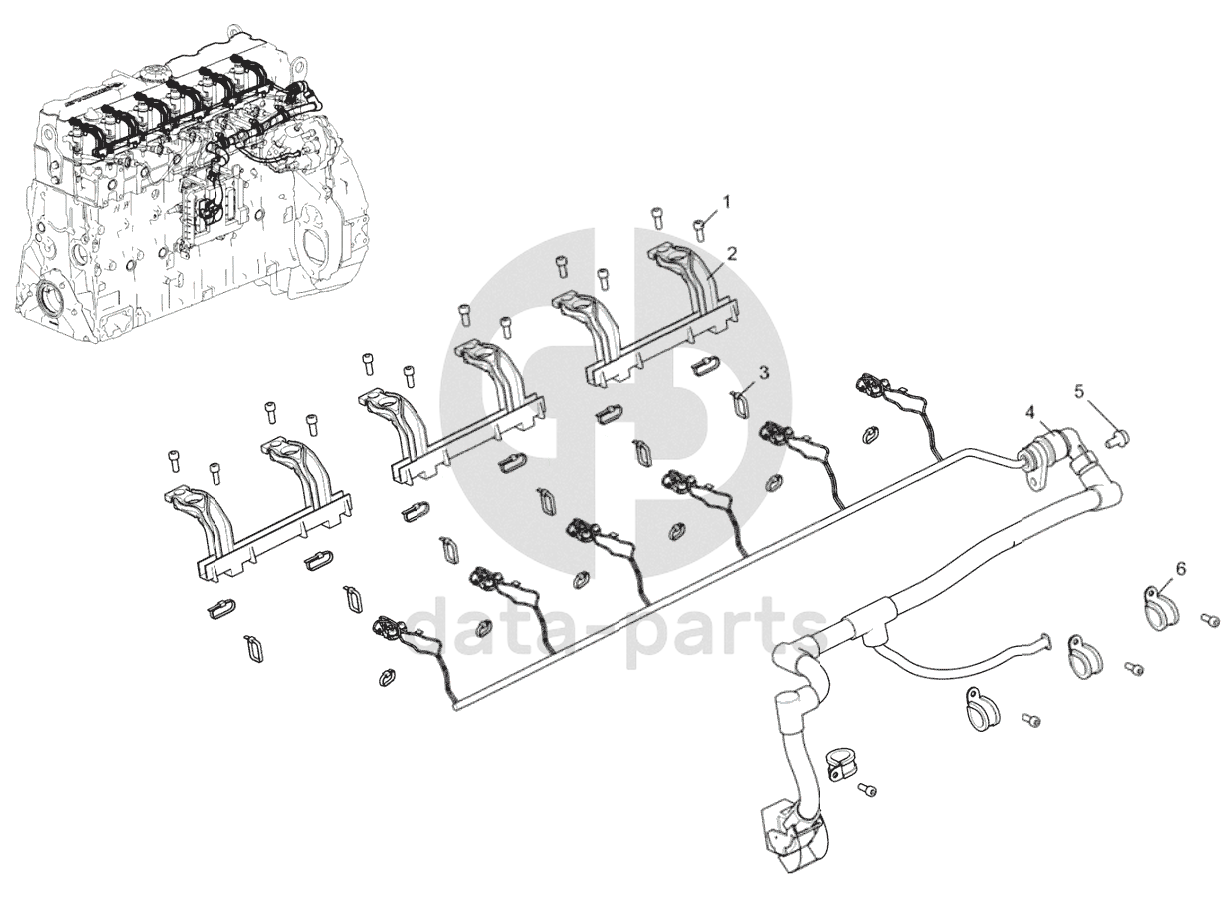 1
2
3
4
5
6
data-parts