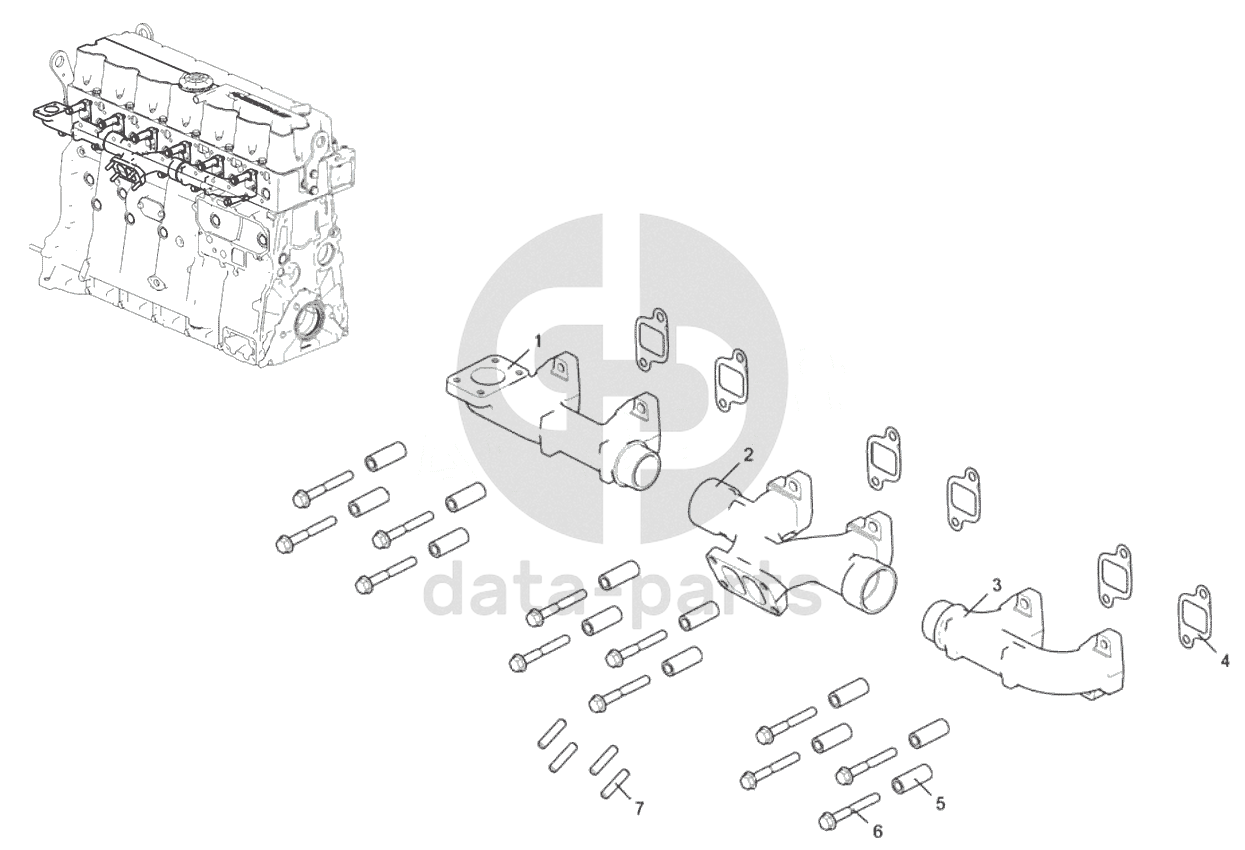 1
2
3
4
5
6
7
data-parts